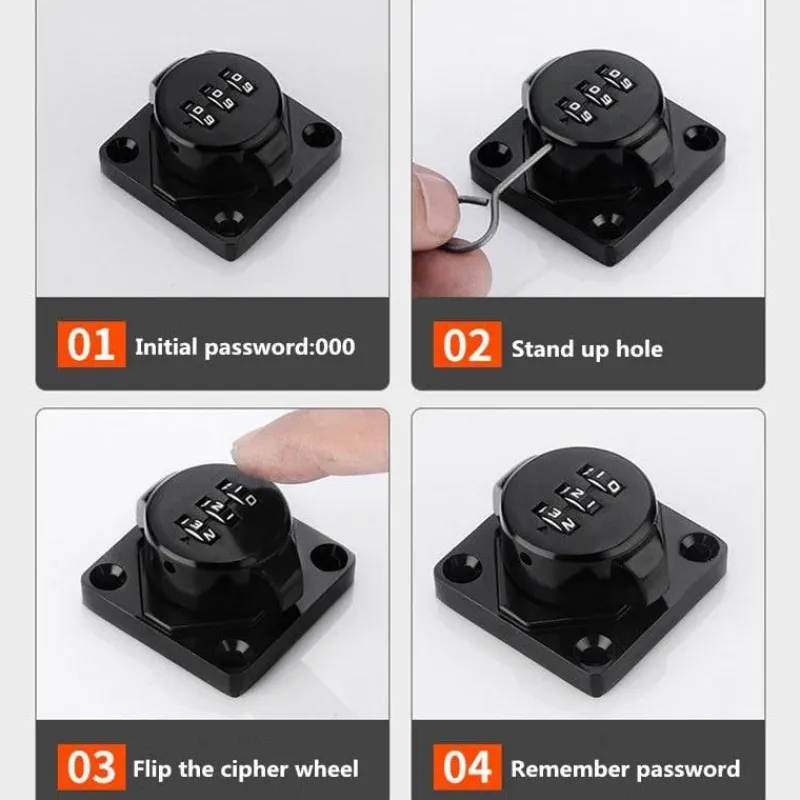 01 Initial password:000

02 Stand up hole

03 Flip the cipher wheel

04 Remember password