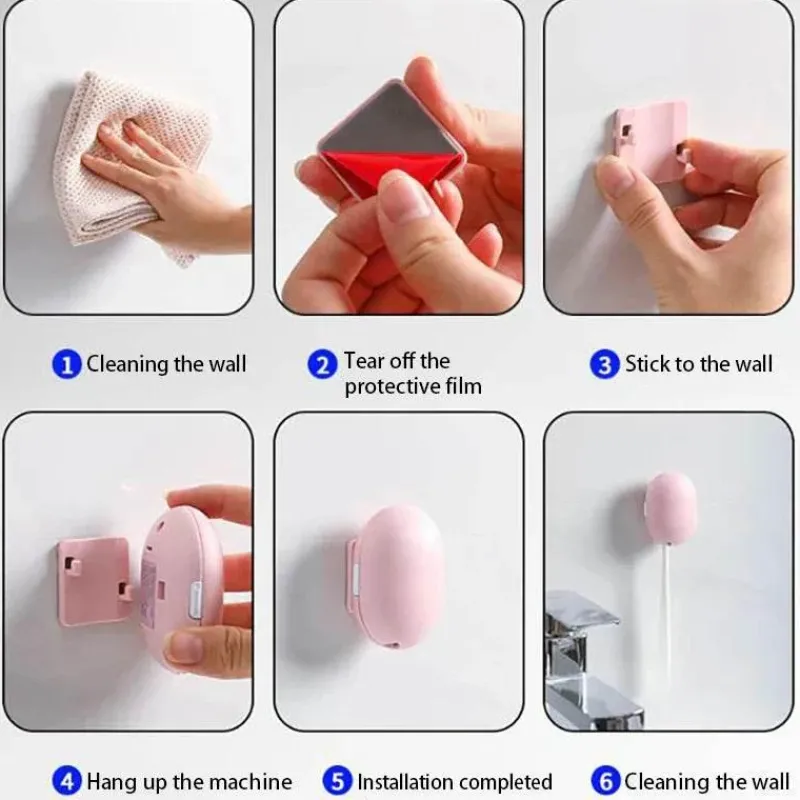 1 Cleaning the wall

2 Tear off the protective film

3 Stick to the wall

4 Hang up the machine

5 Installation completed

6 Cleaning the wall