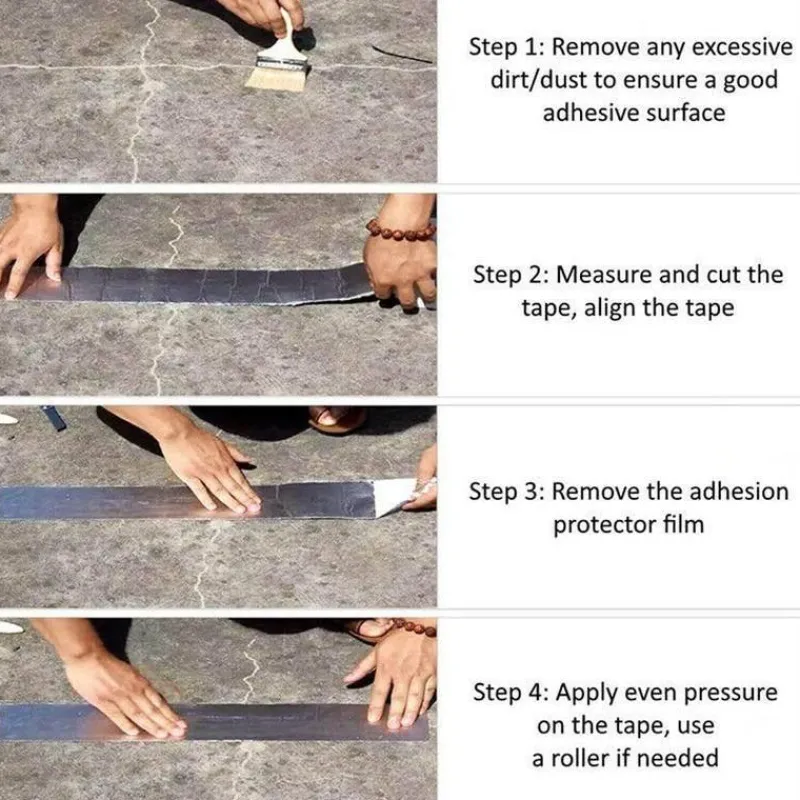 Step 1: Remove any excessive dirt/dust to ensure a good adhesive surface

Step 2: Measure and cut the tape, align the tape

Step 3: Remove the adhesion protector film

Step 4: Apply even pressure on the tape, use a roller if needed