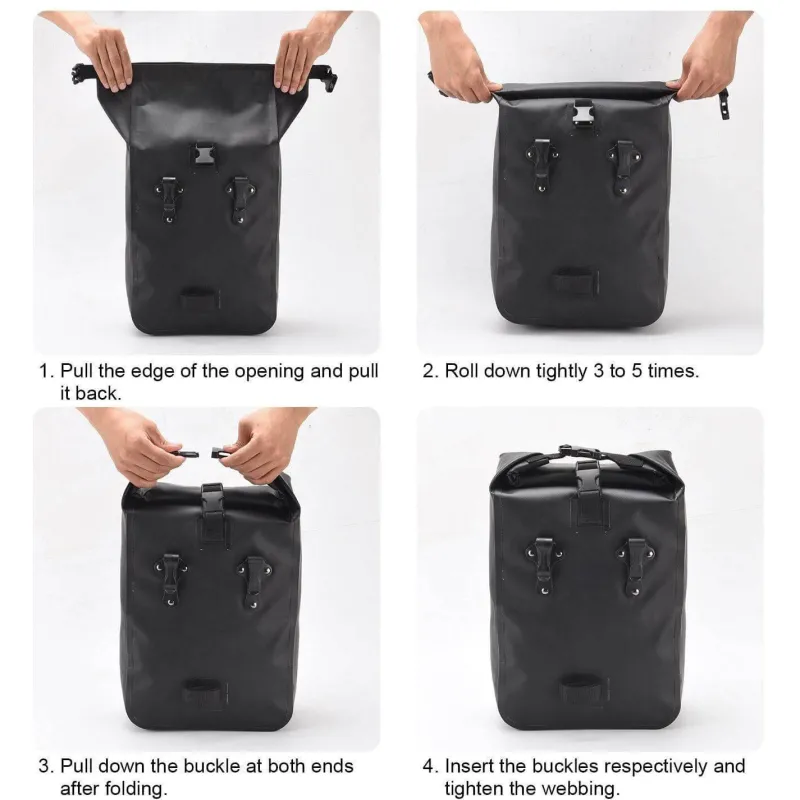 1. Pull the edge of the opening and pull it back.

2. Roll down tightly 3 to 5 times.

3. Pull down the buckle at both ends after folding.

4. Insert the buckles respectively and tighten the webbing.