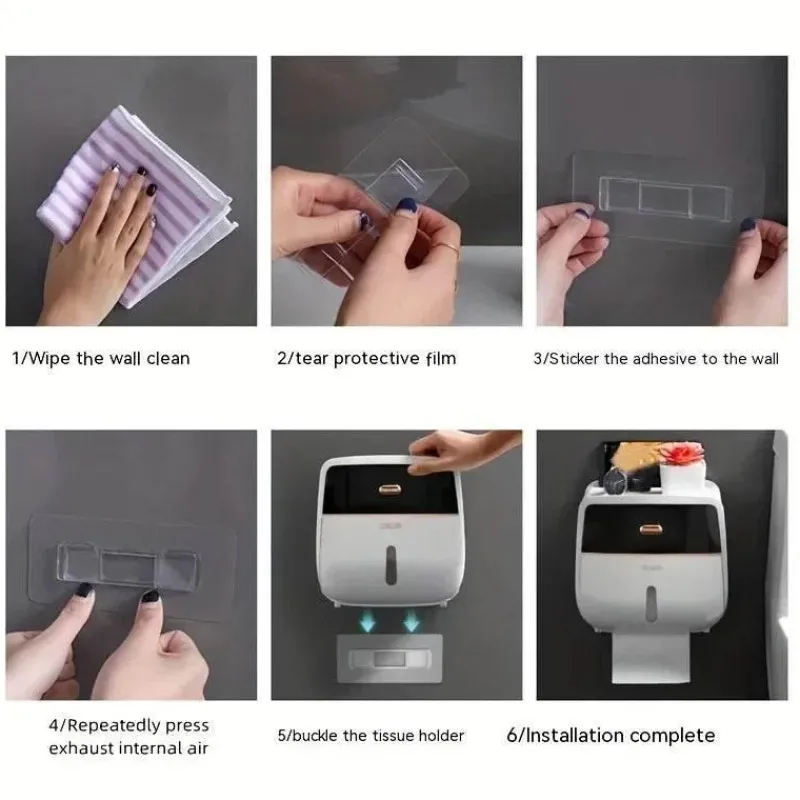 1/Wipe the wall clean

2/tear protective film

3/Sticker the adhesive to the wall

4/Repeatedly press exhaust internal air

5/buckle the tissue holder

6/Installation complete