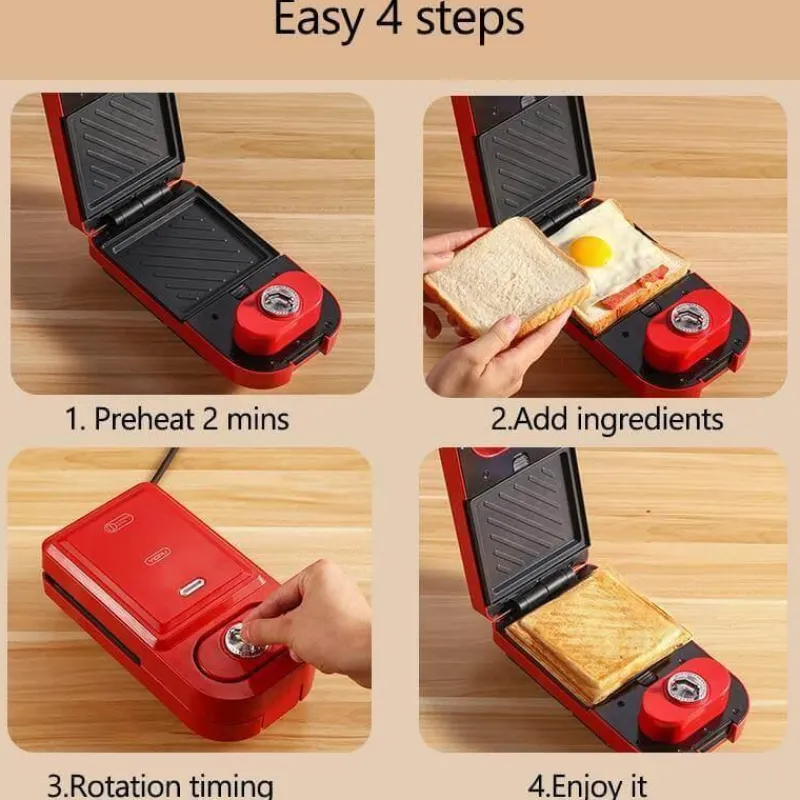 Easy 4 steps

1. Preheat 2 mins

2.Add ingredients

3.Rotation timing

4.Enjoy it