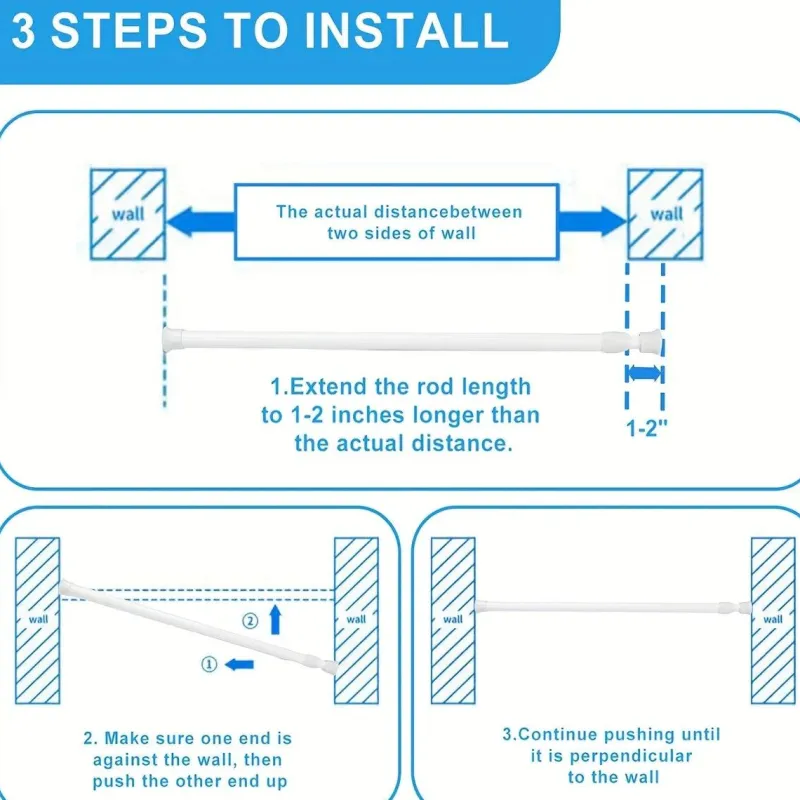 3 STEPS TO INSTALL

wall

The actual distancebetween two sides of wall

wall

1.Extend the rod length to 1-2 inches longer than the actual distance.

1-2"

wall

②

①

wall

2. Make sure one end is against the wall, then push the other end up

wall

wall

3.Continue pushing until it is perpendicular to the wall