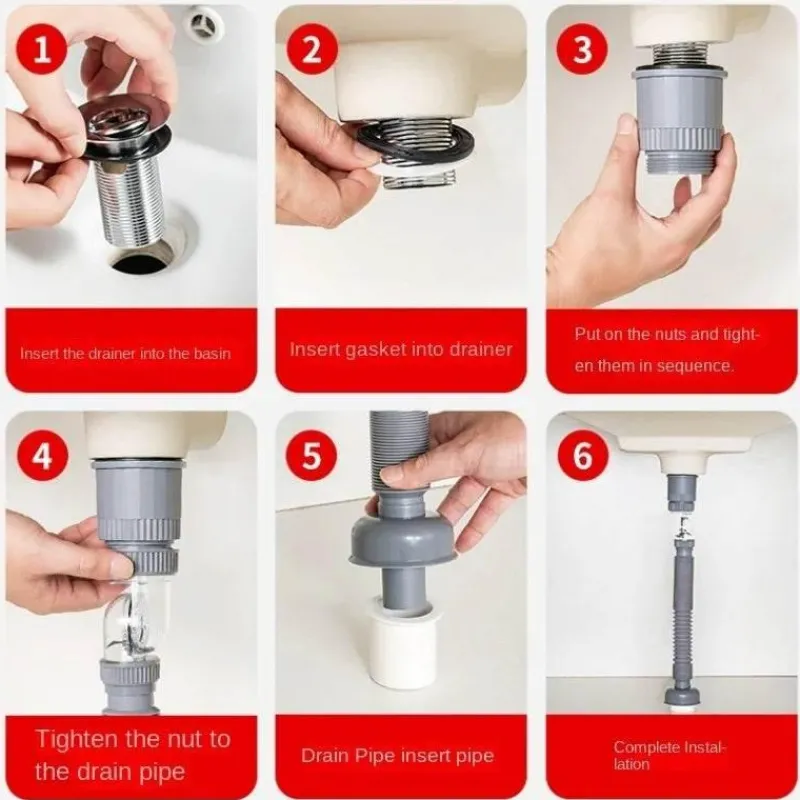 1

Insert the drainer into the basin

2

Insert gasket into drainer

3

Put on the nuts and tighten them in sequence.

4

Tighten the nut to the drain pipe

5

Drain Pipe insert pipe

6

Complete Installation