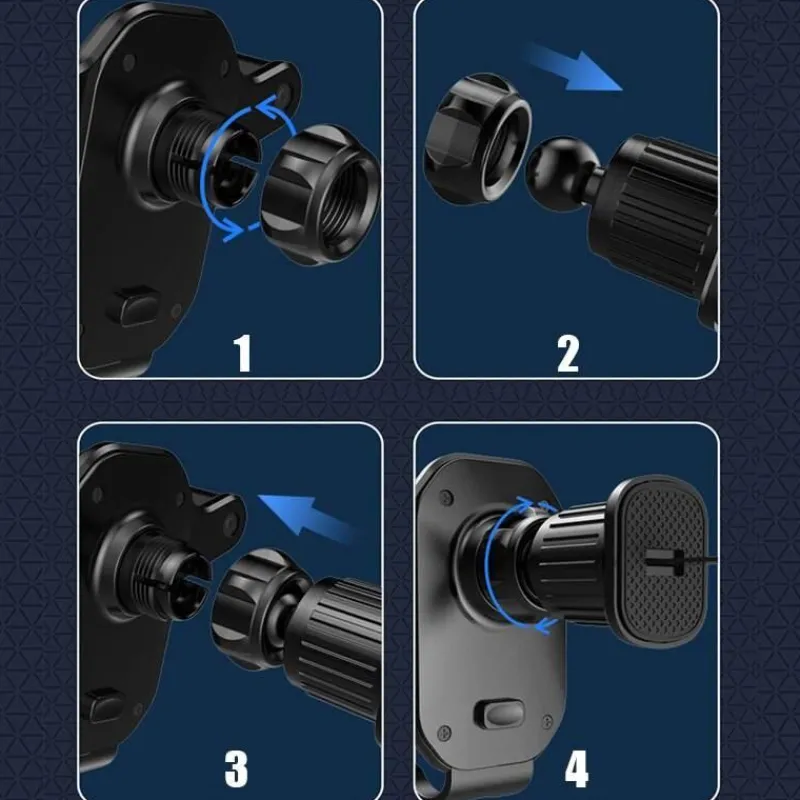 1

2

3

4