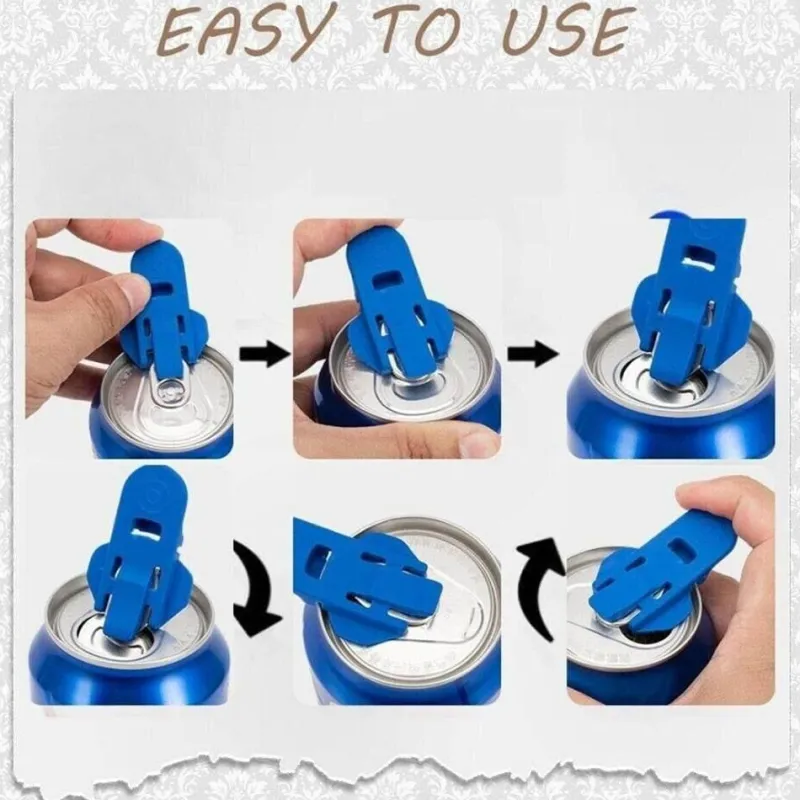 EASY TO USE