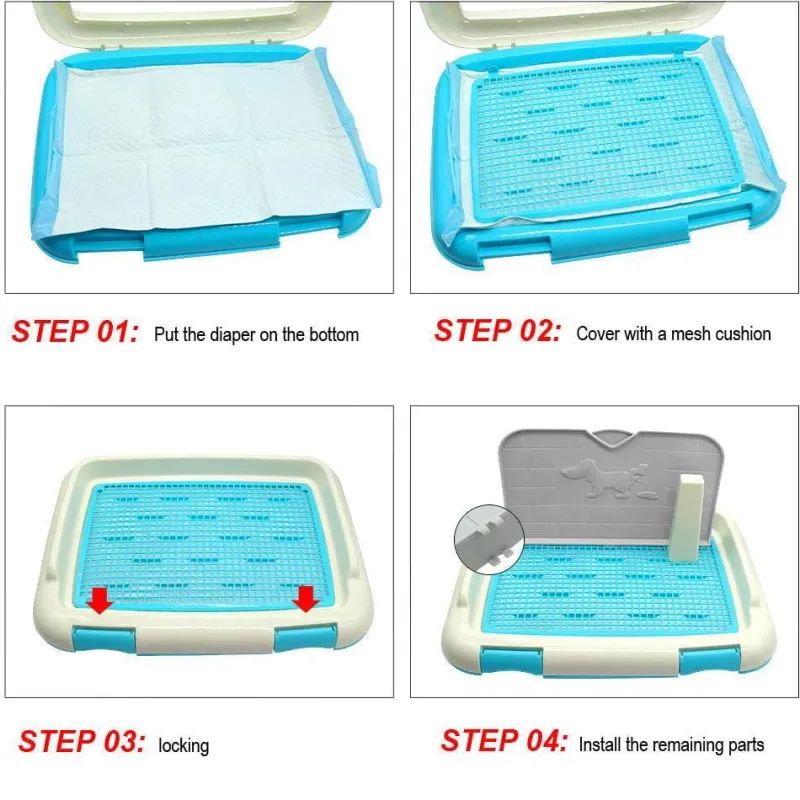 STEP 01: Put the diaper on the bottom

STEP 02: Cover with a mesh cushion

STEP 03: locking

STEP 04: Install the remaining parts