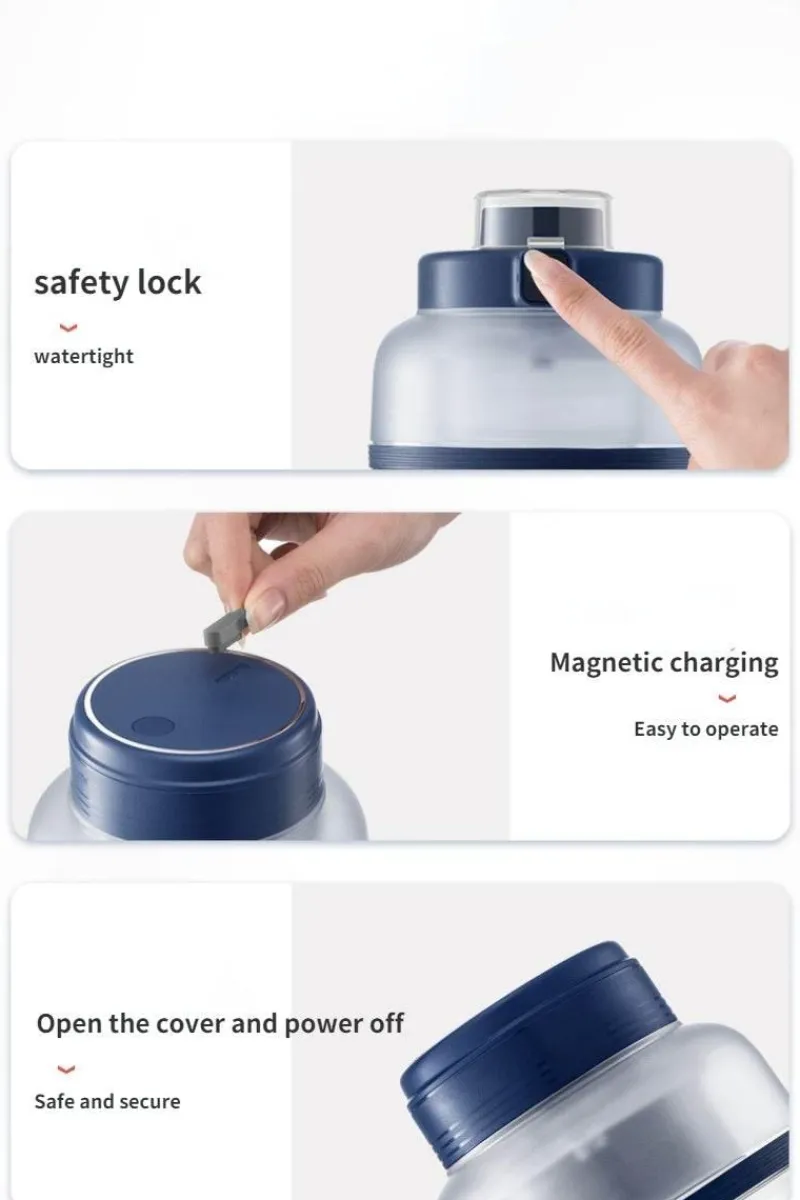 safety lock

watertight

Magnetic charging

Easy to operate

Open the cover and power off

Safe and secure