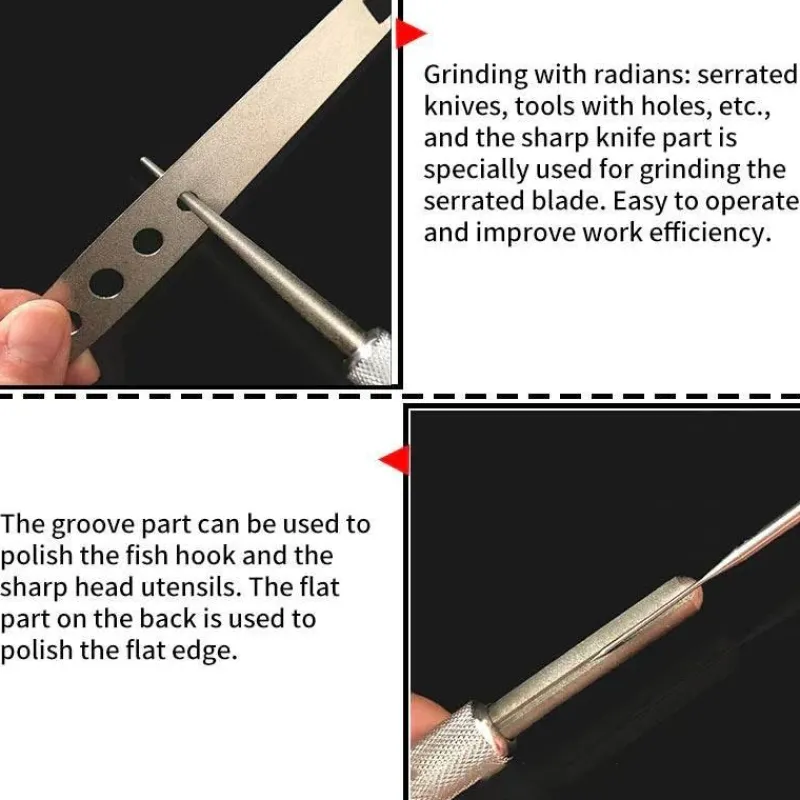 Grinding with radians: serrated knives, tools with holes, etc., and the sharp knife part is specially used for grinding the serrated blade. Easy to operate and improve work efficiency.

The groove part can be used to polish the fish hook and the sharp head utensils. The flat part on the back is used to polish the flat edge.