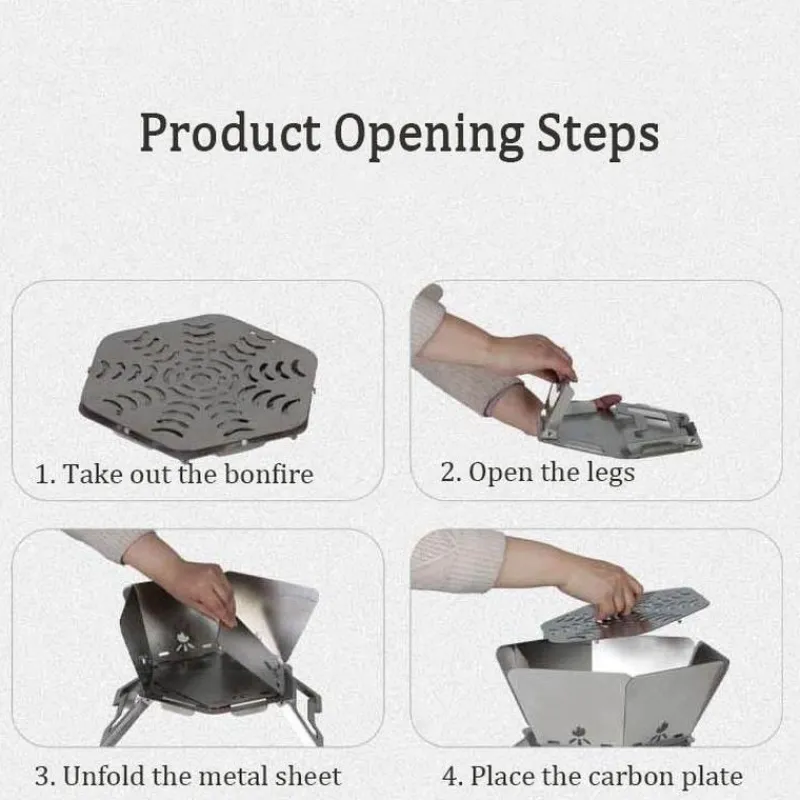 Product Opening Steps

1. Take out the bonfire

2. Open the legs

3. Unfold the metal sheet

4. Place the carbon plate