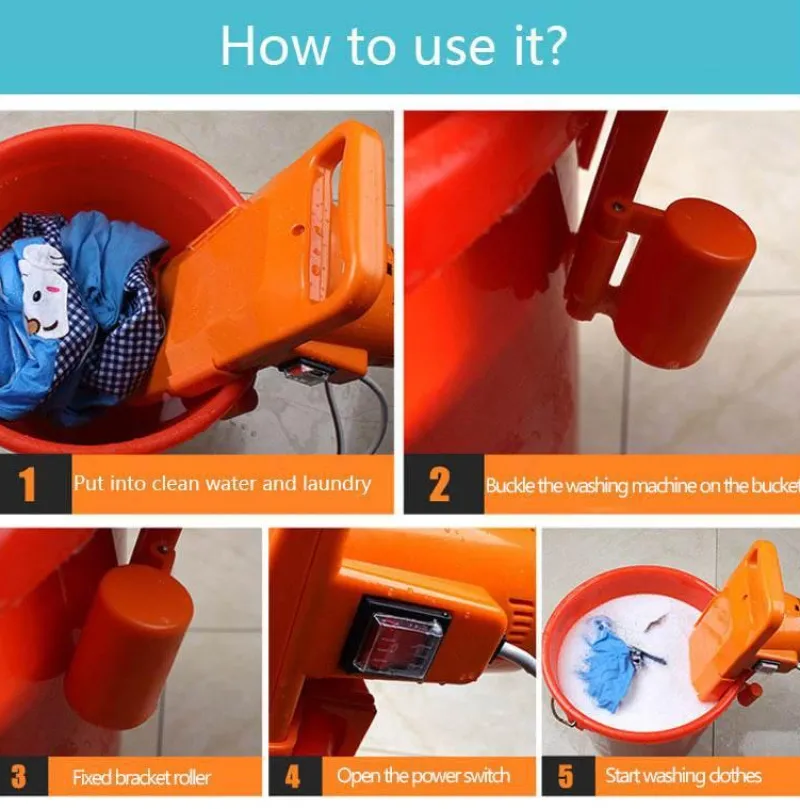 How to use it?

1 Put into clean water and laundry

2 Buckle the washing machine on the bucket

3 Fixed bracket roller

4 Open the power switch

5 Start washing clothes