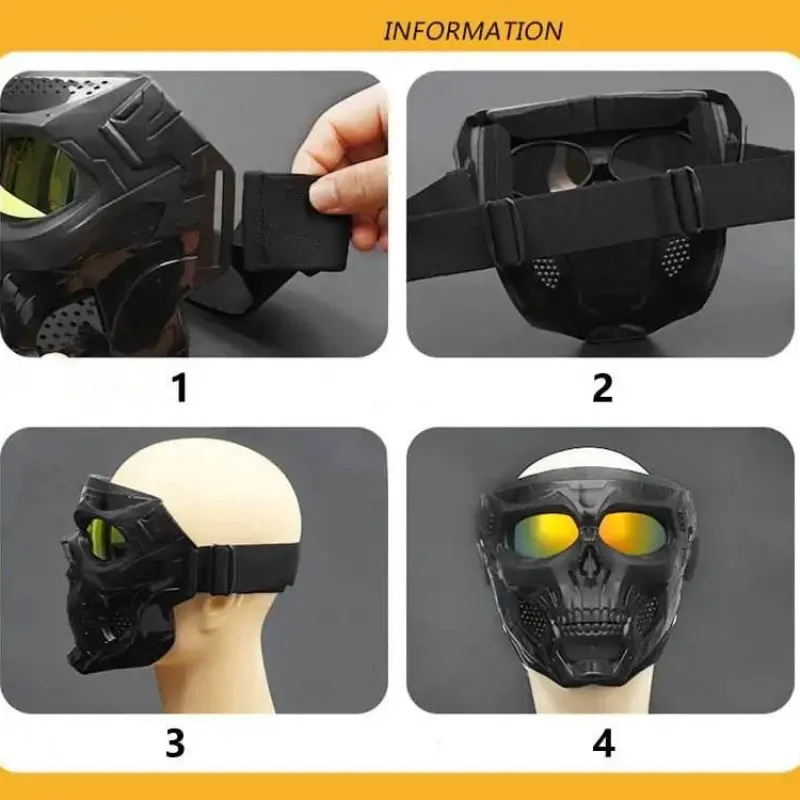 INFORMATION

1

2

3

4