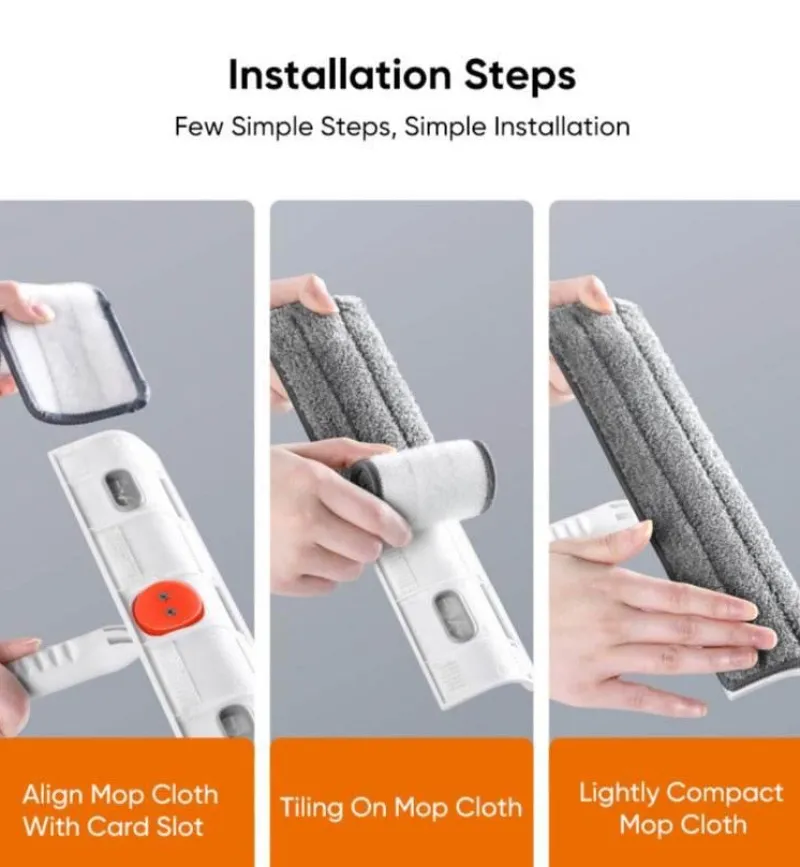 Installation Steps

Few Simple Steps, Simple Installation

Align Mop Cloth With Card Slot

Tiling On Mop Cloth

Lightly Compact Mop Cloth