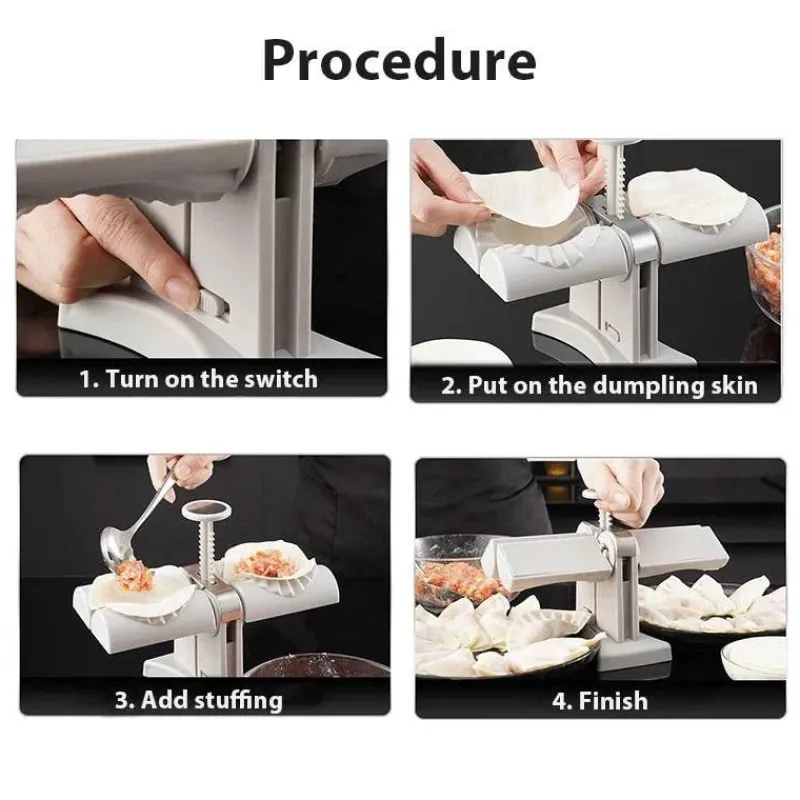 Procedure

1. Turn on the switch

2. Put on the dumpling skin

3. Add stuffing

4. Finish