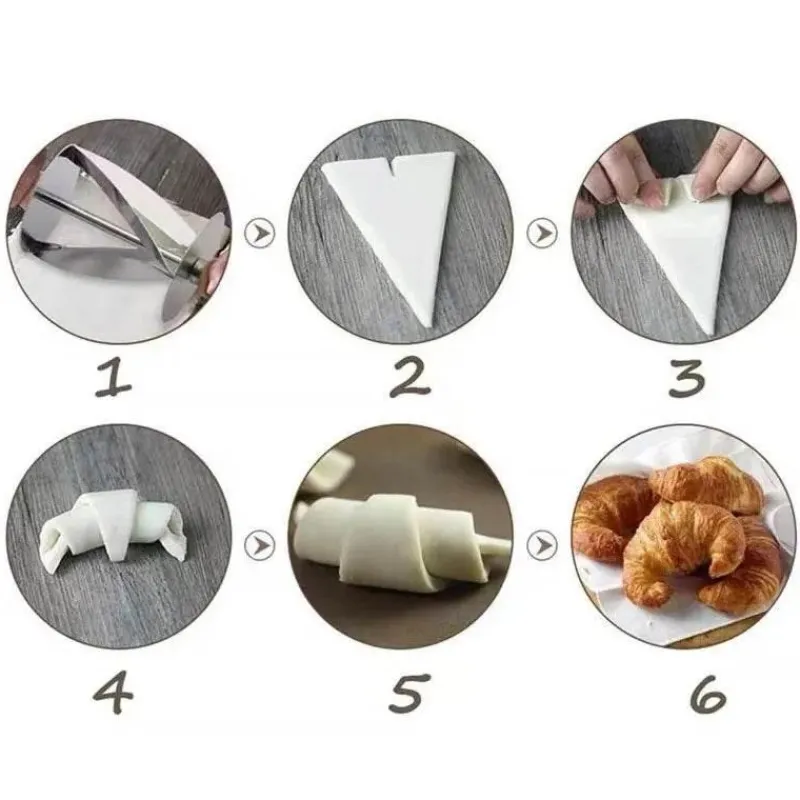 1 2 3

4 5 6