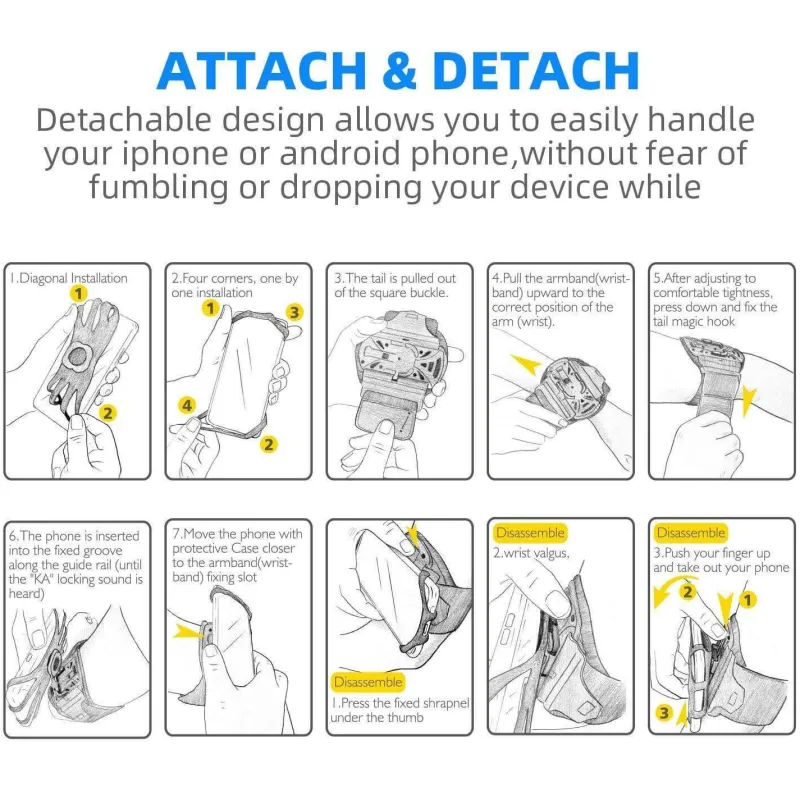 ATTACH & DETACH

Detachable design allows you to easily handle your iphone or android phone,without fear of fumbling or dropping your device while

1.Diagonal Installation
1
2

2.Four corners, one by one installation
1
3
4
2

3.The tail is pulled out of the square buckle.

4.Pull the armband(wristband) upward to the correct position of the arm (wrist).

5.After adjusting to comfortable tightness, press down and fix the tail magic hook

6.The phone is inserted into the fixed groove along the guide rail (until the "KA" locking sound is heard)

7.Move the phone with protective Case closer to the armband(wristband) fixing slot

Disassemble
1.Press the fixed shrapnel under the thumb

Disassemble
2.wrist valgus,

Disassemble
3.Push your finger up and take out your phone
2
1
3