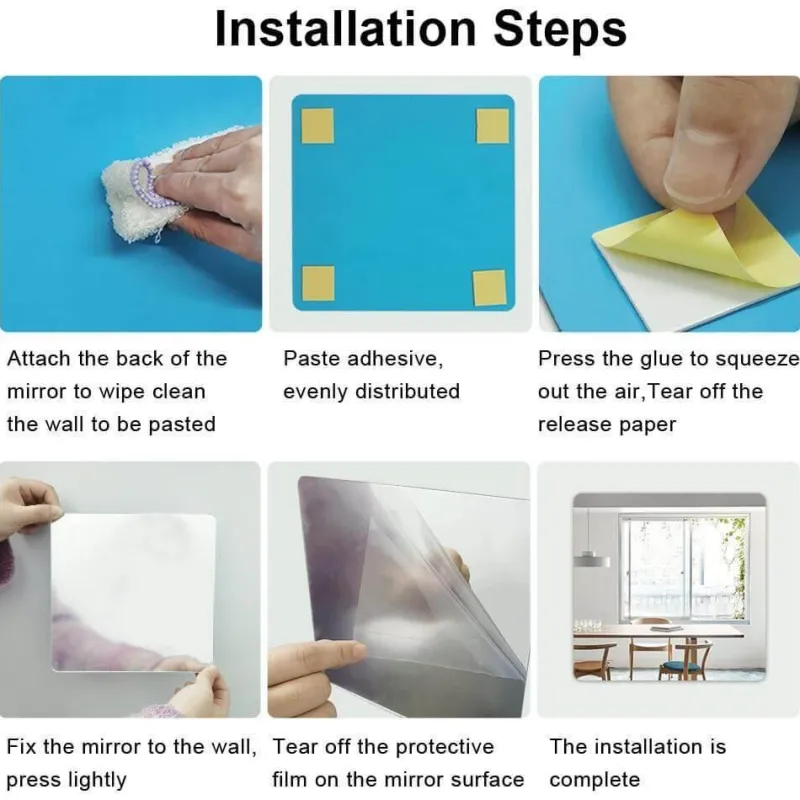 Installation Steps

Attach the back of the mirror to wipe clean the wall to be pasted

Paste adhesive, evenly distributed

Press the glue to squeeze out the air,Tear off the release paper

Fix the mirror to the wall, press lightly

Tear off the protective film on the mirror surface

The installation is complete