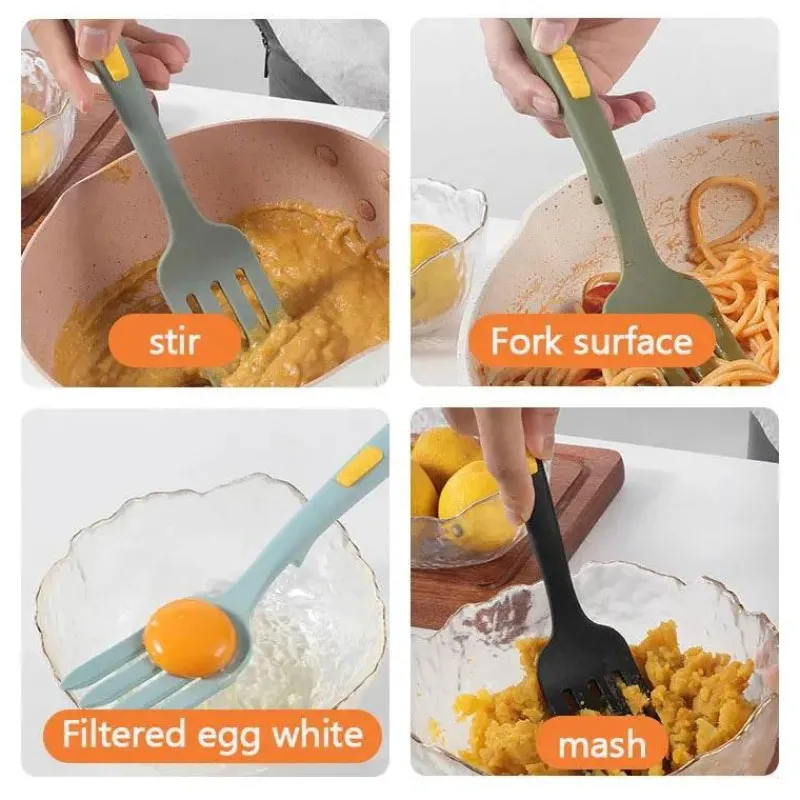 stir

Fork surface

Filtered egg white

mash