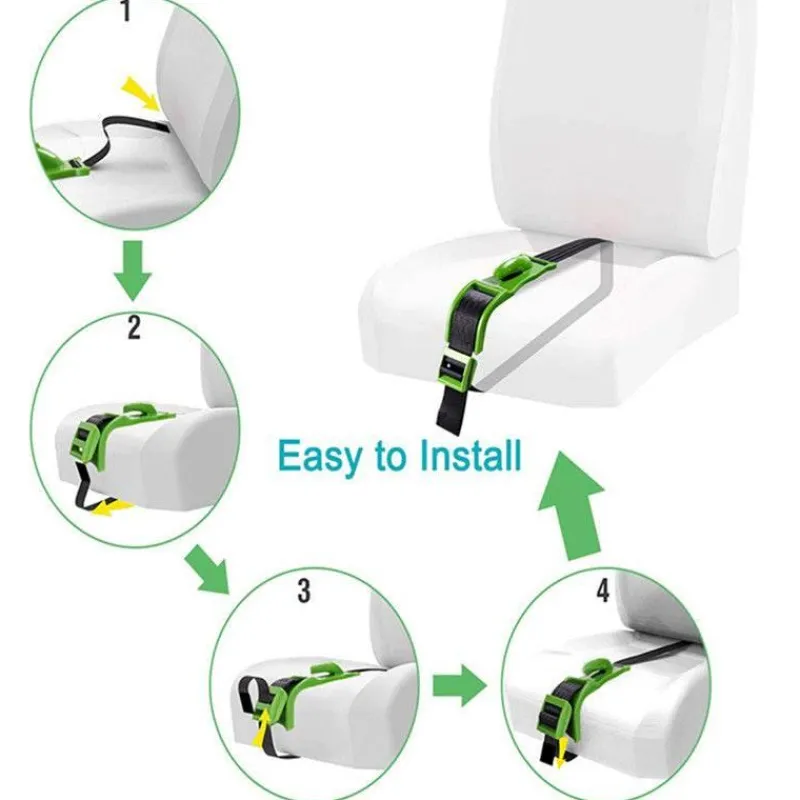 1

2

Easy to Install

3

4