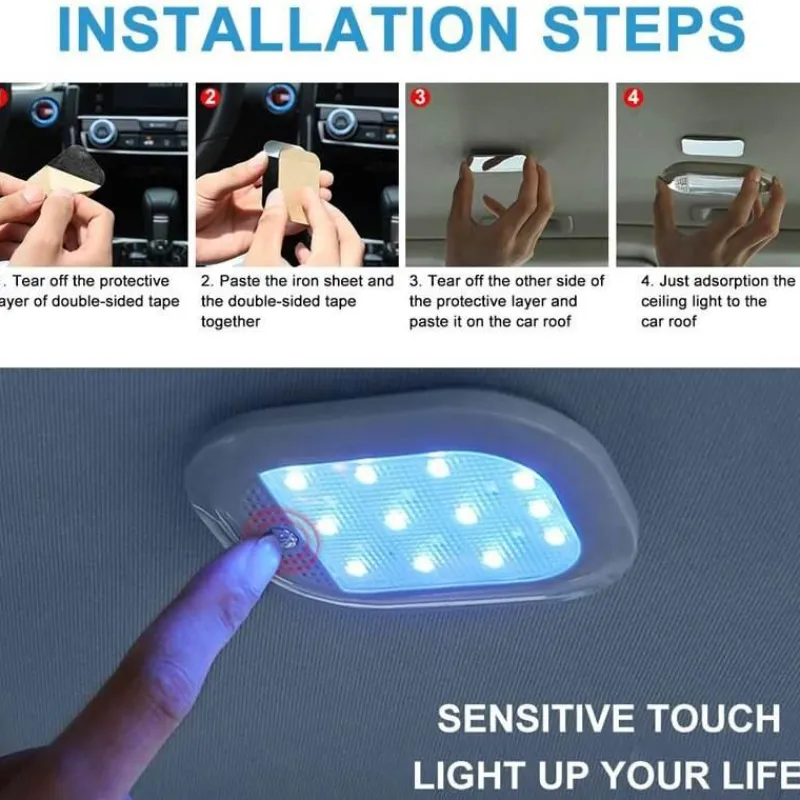 INSTALLATION STEPS

2

3

4

. Tear off the protective ayer of double-sided tape

2. Paste the iron sheet and the double-sided tape together

3. Tear off the other side of the protective layer and paste it on the car roof

4. Just adsorption the ceiling light to the car roof

SENSITIVE TOUCH
LIGHT UP YOUR LIFE