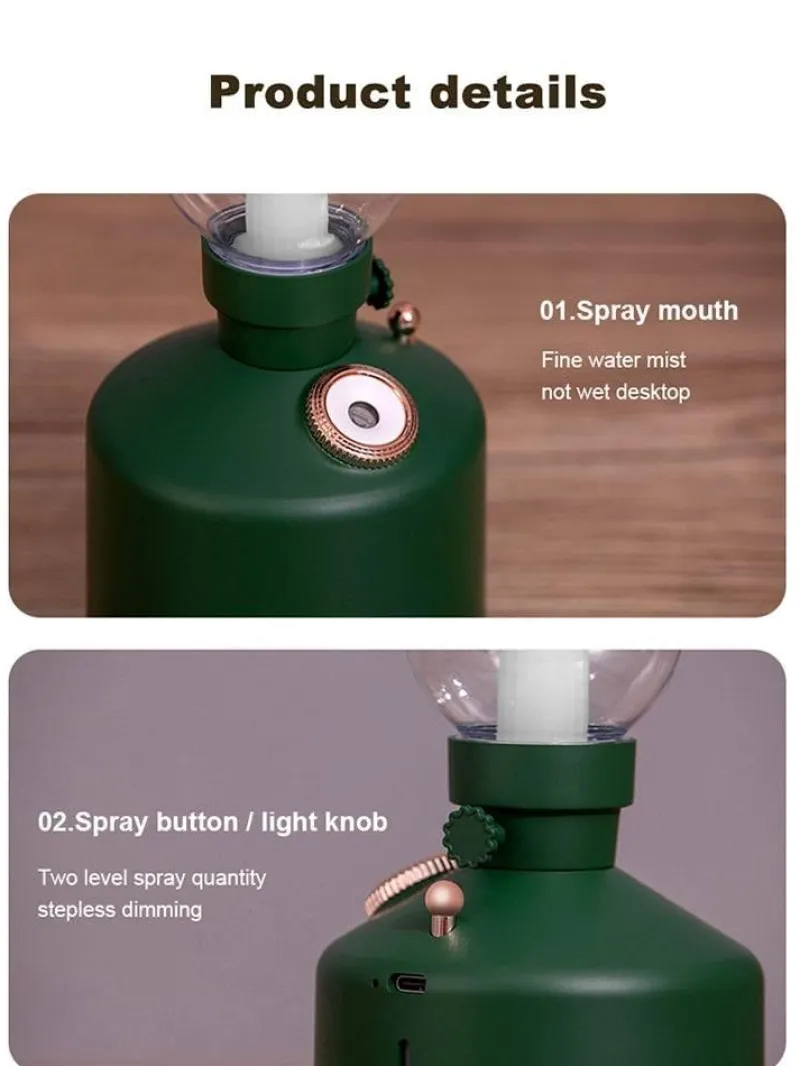 Product details

01.Spray mouth

Fine water mist
not wet desktop

02.Spray button / light knob

Two level spray quantity
stepless dimming