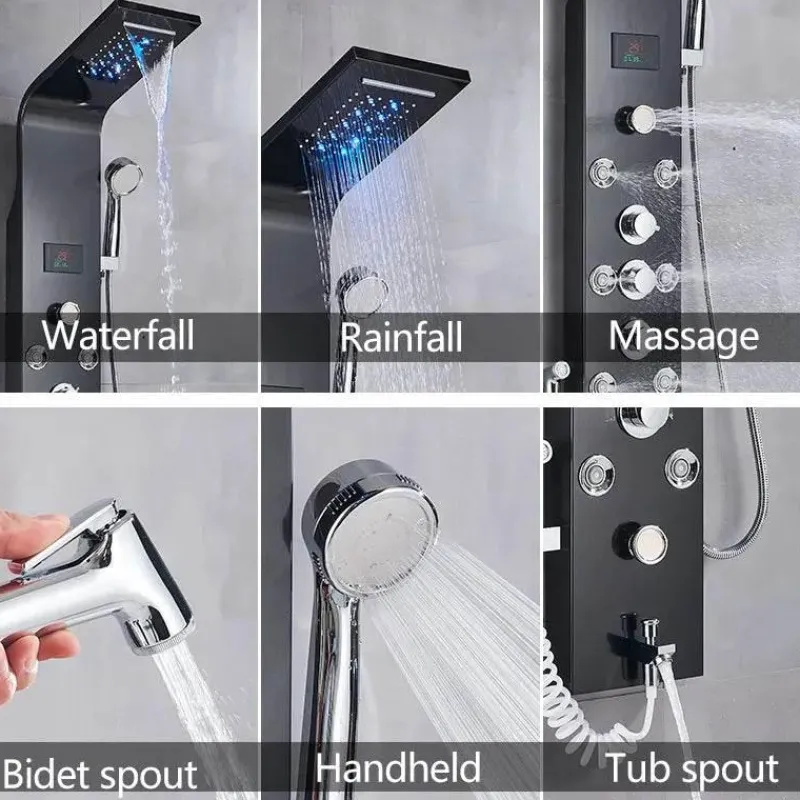 Waterfall

Rainfall

Massage

Bidet spout

Handheld

Tub spout