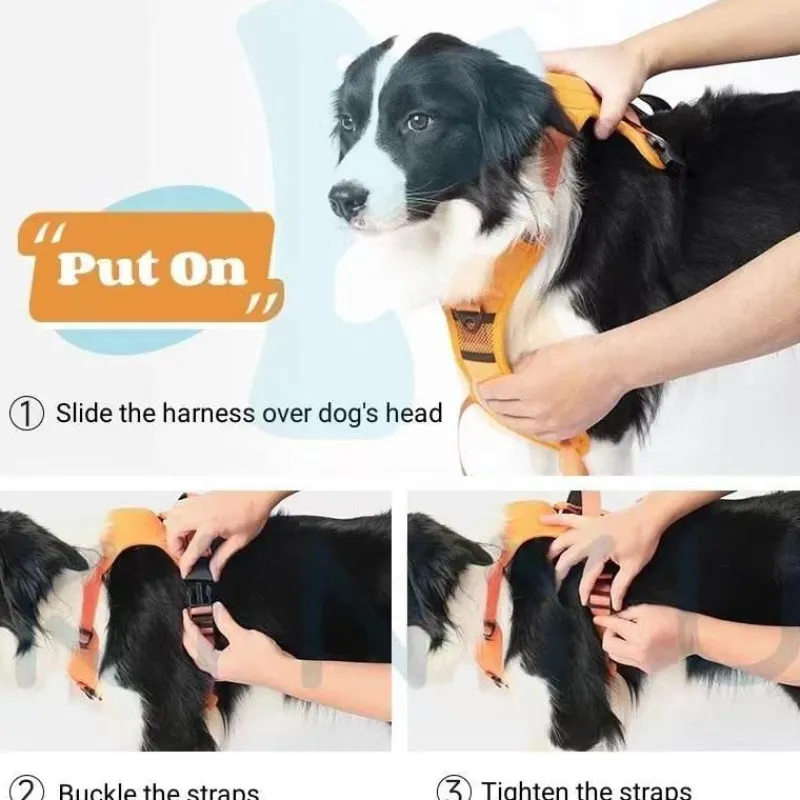 "Put On"

① Slide the harness over dog's head

② Buckle the straps

③ Tighten the straps