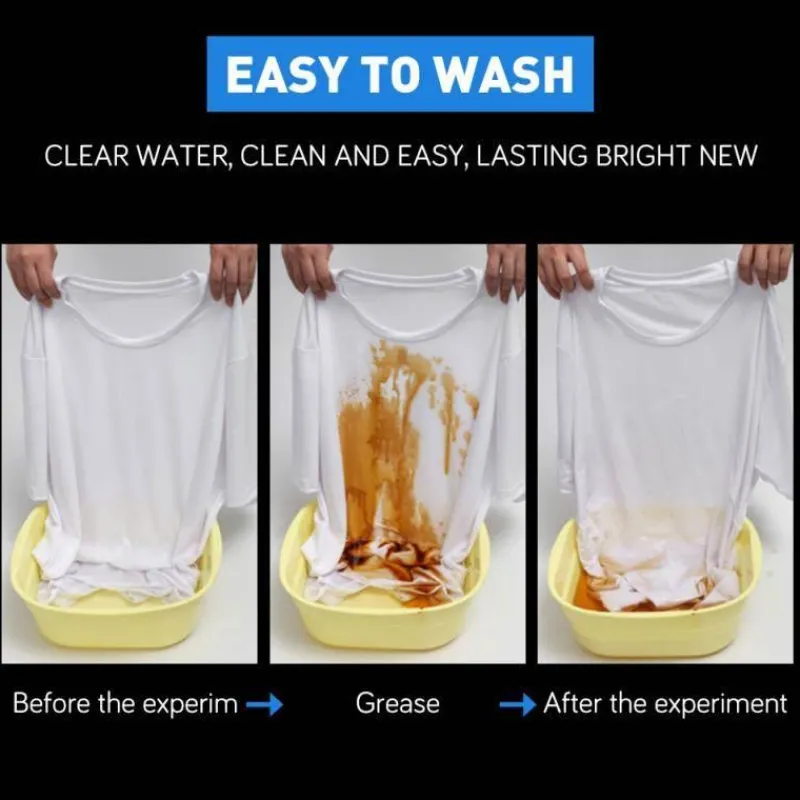 EASY TO WASH

CLEAR WATER, CLEAN AND EASY, LASTING BRIGHT NEW

Before the experim → Grease → After the experiment