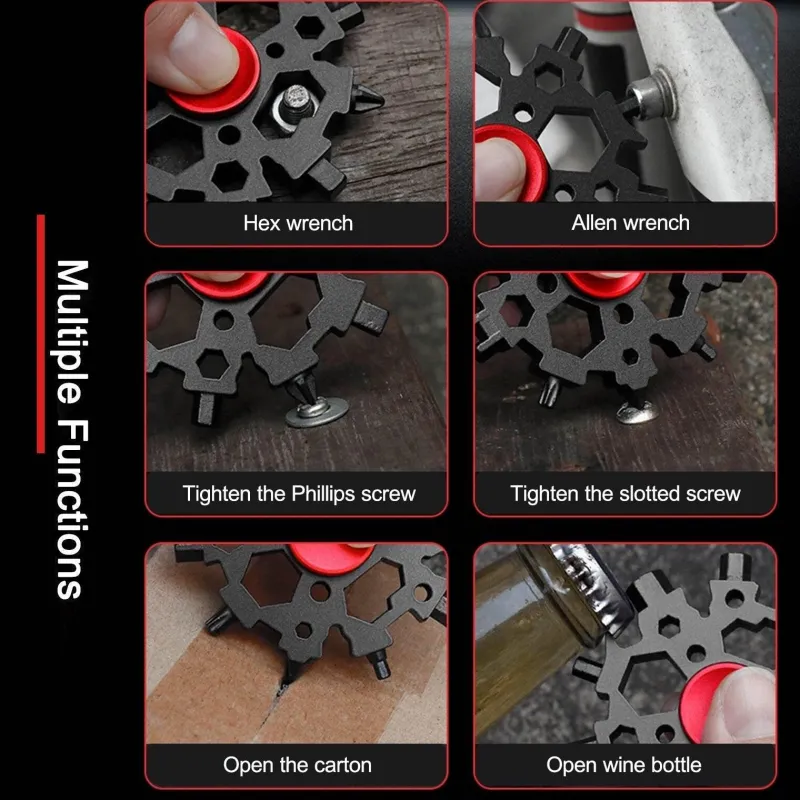 Multiple Functions

Hex wrench

Allen wrench

Tighten the Phillips screw

Tighten the slotted screw

Open the carton

Open wine bottle