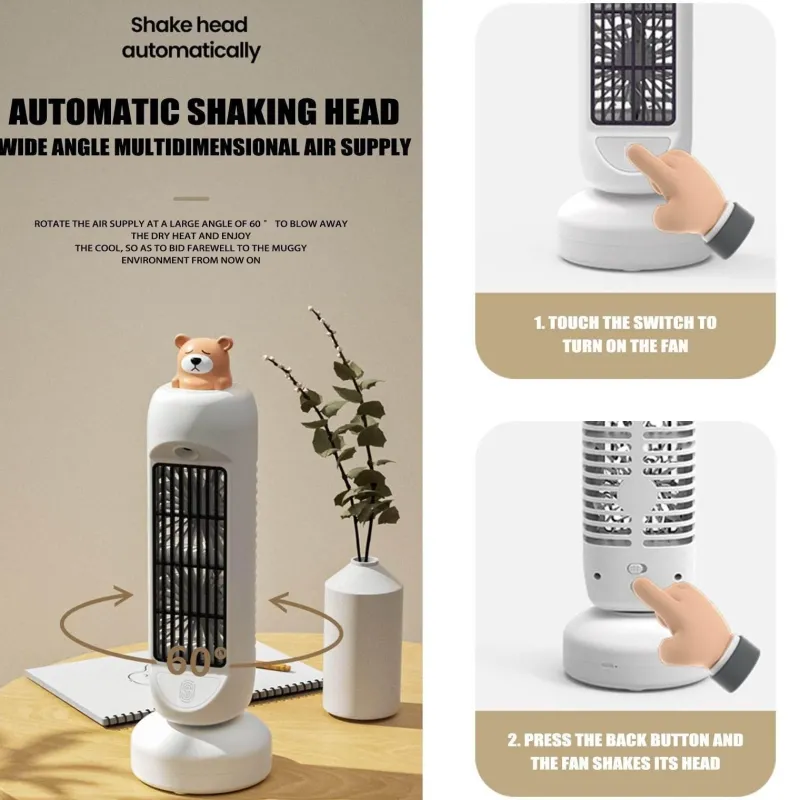 Shake head automatically

AUTOMATIC SHAKING HEAD
WIDE ANGLE MULTIDIMENSIONAL AIR SUPPLY

ROTATE THE AIR SUPPLY AT A LARGE ANGLE OF 60 ° TO BLOW AWAY THE DRY HEAT AND ENJOY THE COOL, SO AS TO BID FAREWELL TO THE MUGGY ENVIRONMENT FROM NOW ON

60°

1. TOUCH THE SWITCH TO TURN ON THE FAN

2. PRESS THE BACK BUTTON AND THE FAN SHAKES ITS HEAD