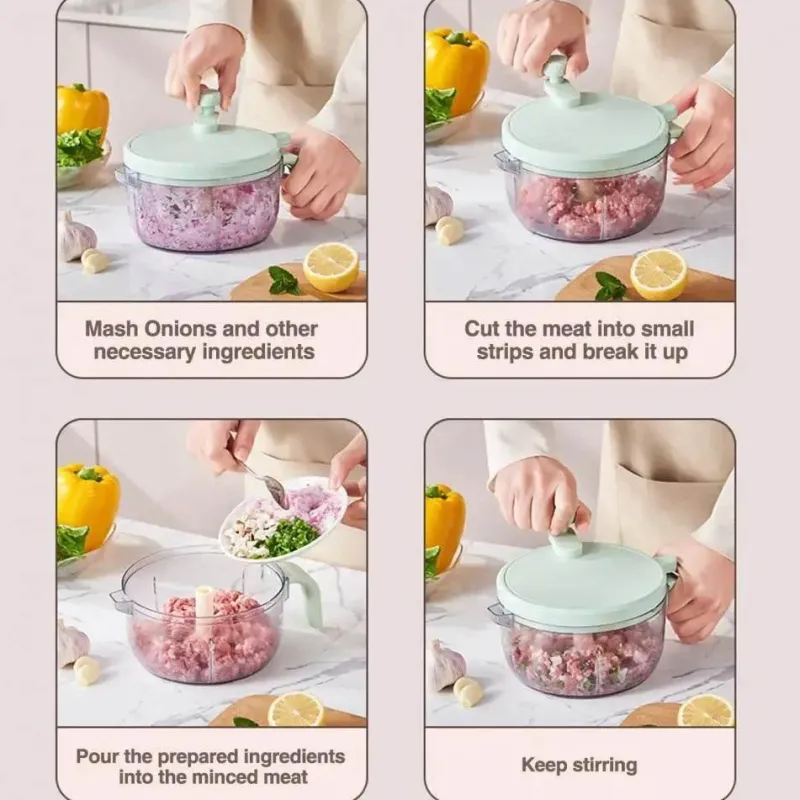 Mash Onions and other necessary ingredients

Cut the meat into small strips and break it up

Pour the prepared ingredients into the minced meat

Keep stirring