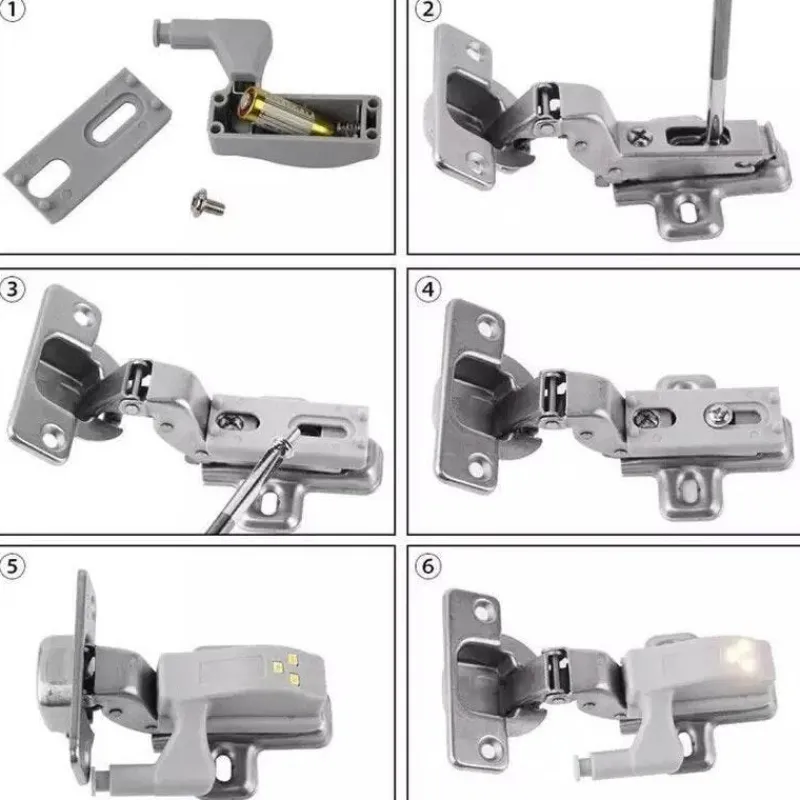 1
2
3
4
5
6