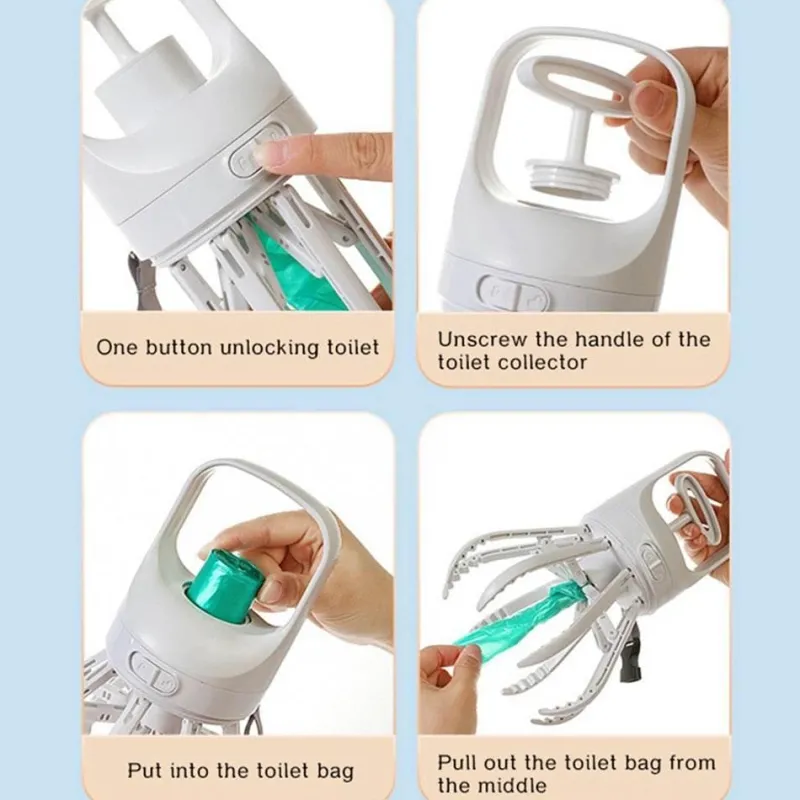 One button unlocking toilet

Unscrew the handle of the toilet collector

Put into the toilet bag

Pull out the toilet bag from the middle