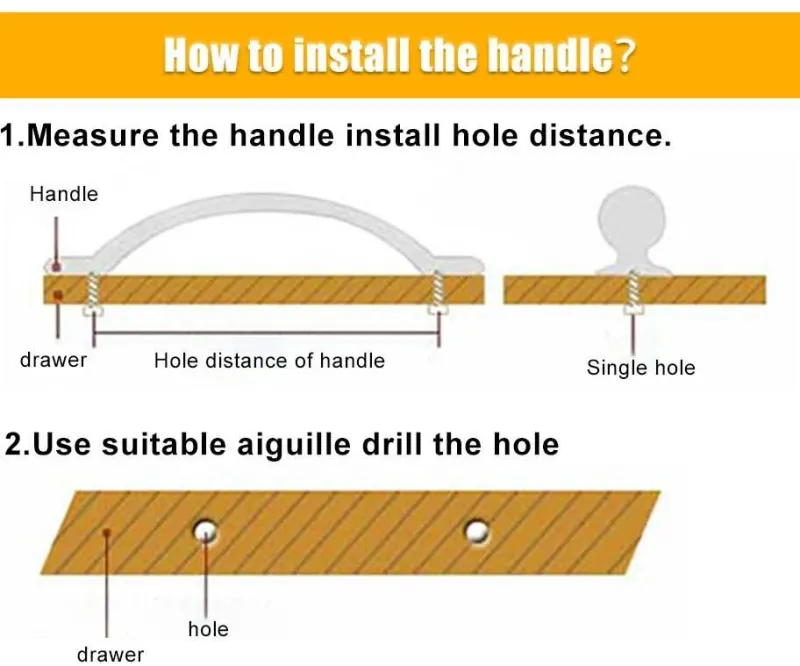 How to install the handle?

1.Measure the handle install hole distance.

Handle

drawer

Hole distance of handle

Single hole

2.Use suitable aiguille drill the hole

hole

drawer