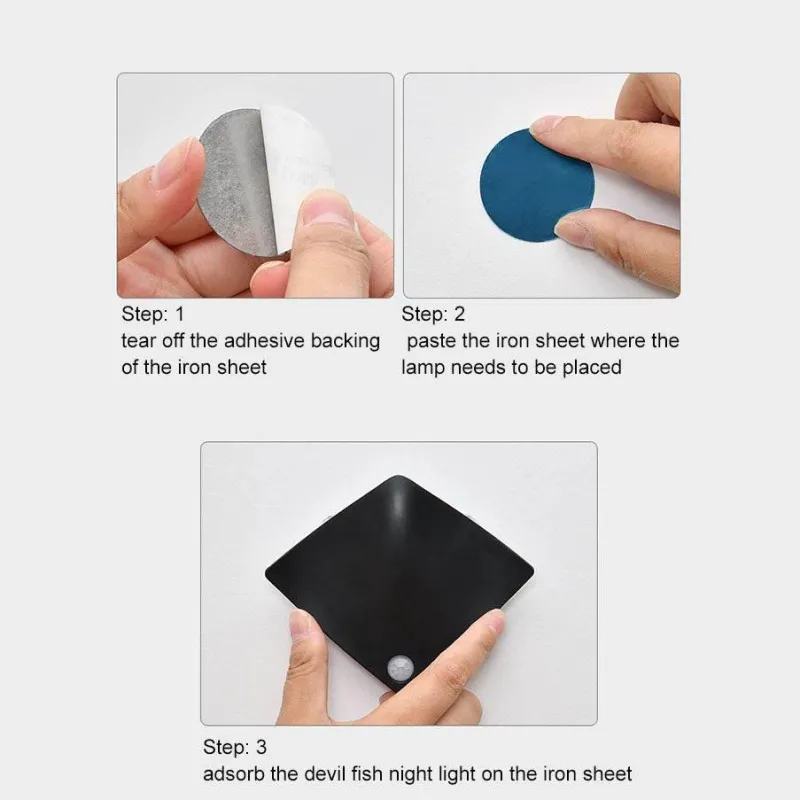 Step: 1
tear off the adhesive backing of the iron sheet

Step: 2
paste the iron sheet where the lamp needs to be placed

Step: 3
adsorb the devil fish night light on the iron sheet