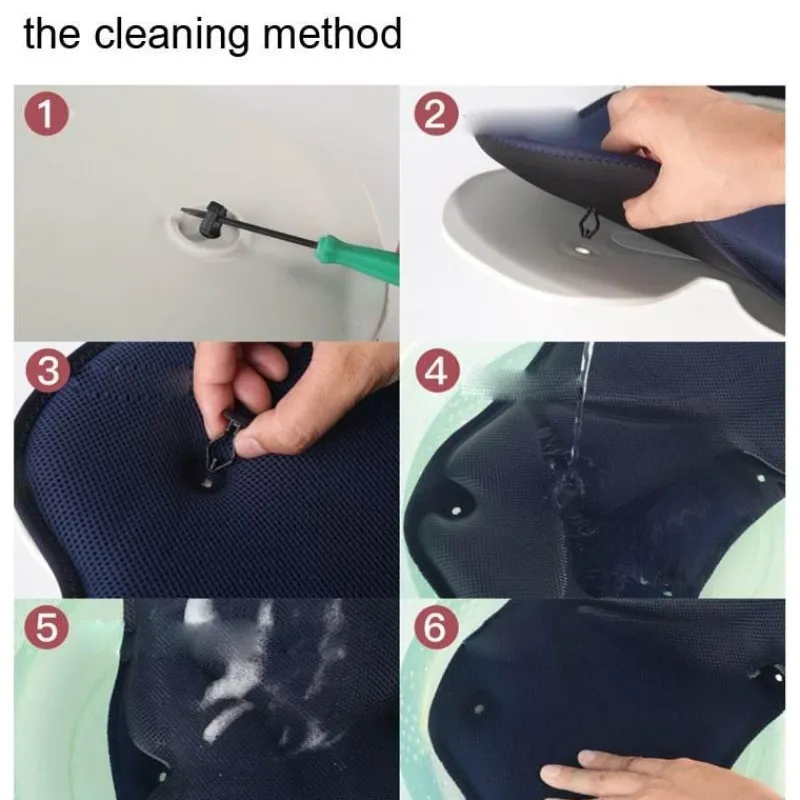 the cleaning method

1

2

3

4

5

6