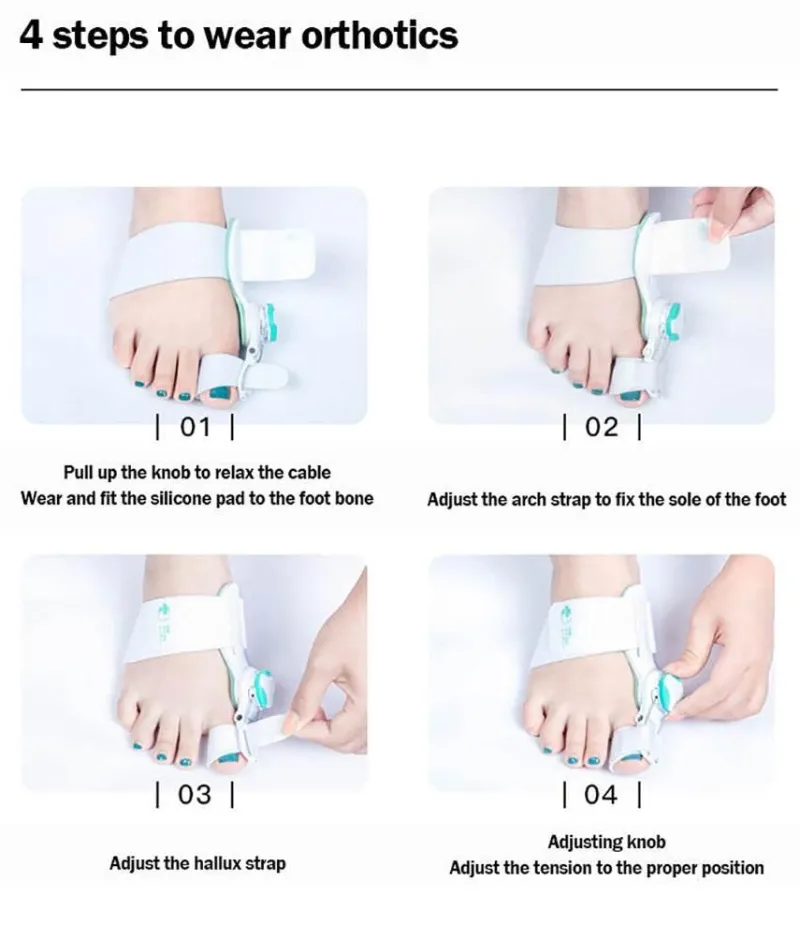 4 steps to wear orthotics

| 01 |

Pull up the knob to relax the cable
Wear and fit the silicone pad to the foot bone

| 02 |

Adjust the arch strap to fix the sole of the foot

| 03 |

Adjust the hallux strap

| 04 |

Adjusting knob
Adjust the tension to the proper position