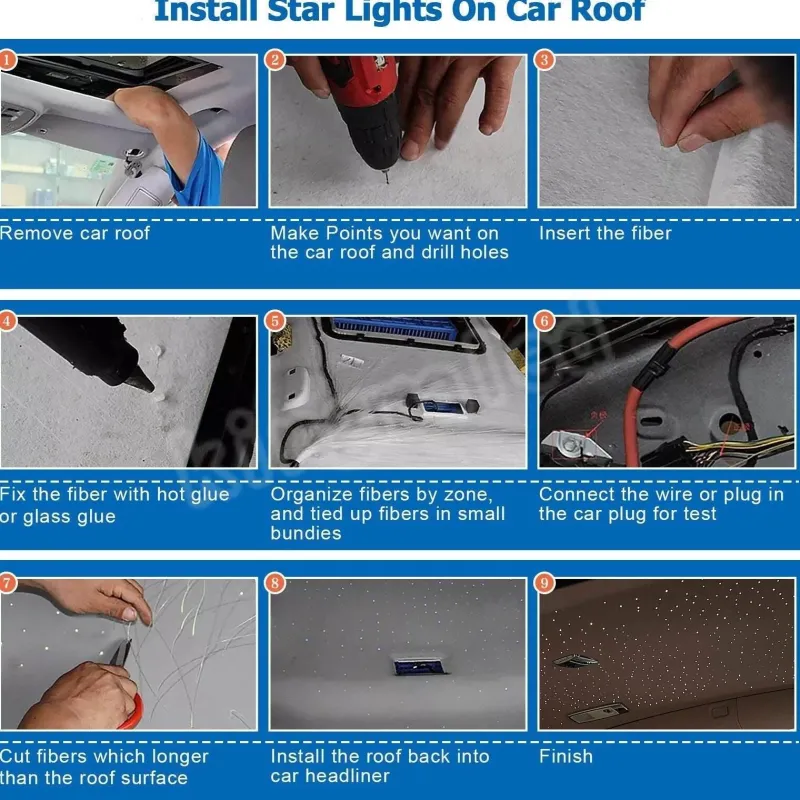 Install Star Lights On Car Roof

1
Remove car roof

2
Make Points you want on the car roof and drill holes

3
Insert the fiber

4
Fix the fiber with hot glue or glass glue

5
Organize fibers by zone, and tied up fibers in small bundies

6
Connect the wire or plug in the car plug for test

7
Cut fibers which longer than the roof surface

8
Install the roof back into car headliner

9
Finish