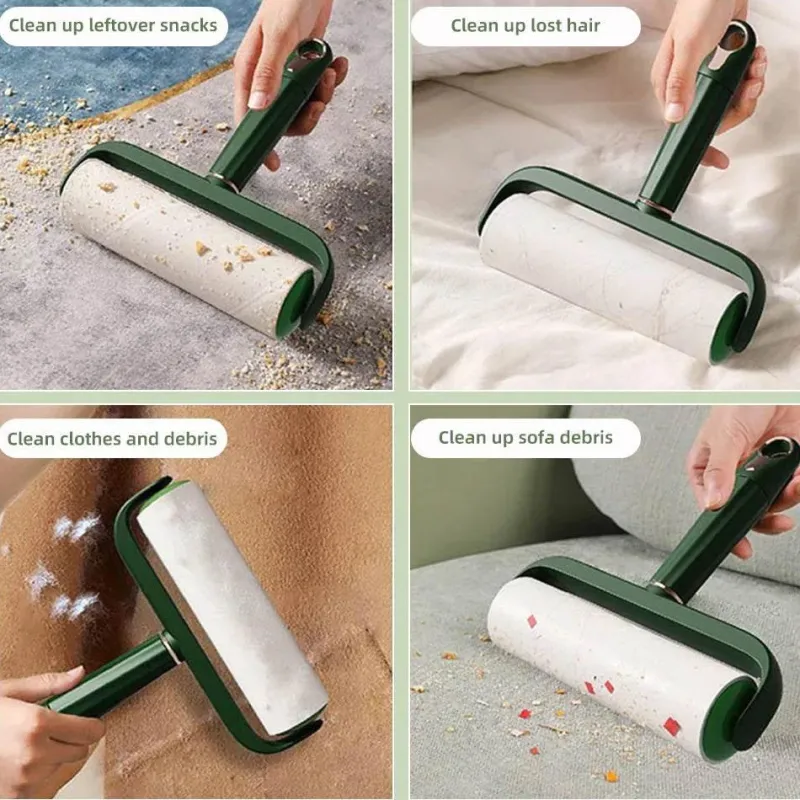 Clean up leftover snacks

Clean up lost hair

Clean clothes and debris

Clean up sofa debris