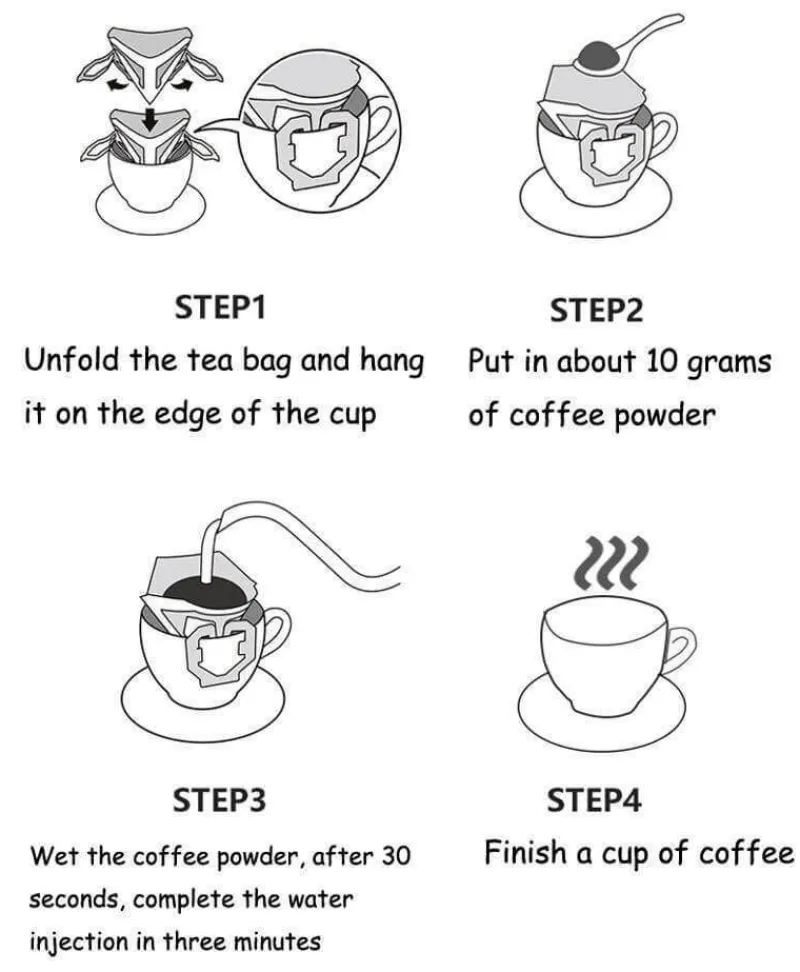 STEP1
Unfold the tea bag and hang it on the edge of the cup

STEP2
Put in about 10 grams of coffee powder

STEP3
Wet the coffee powder, after 30 seconds, complete the water injection in three minutes

STEP4
Finish a cup of coffee