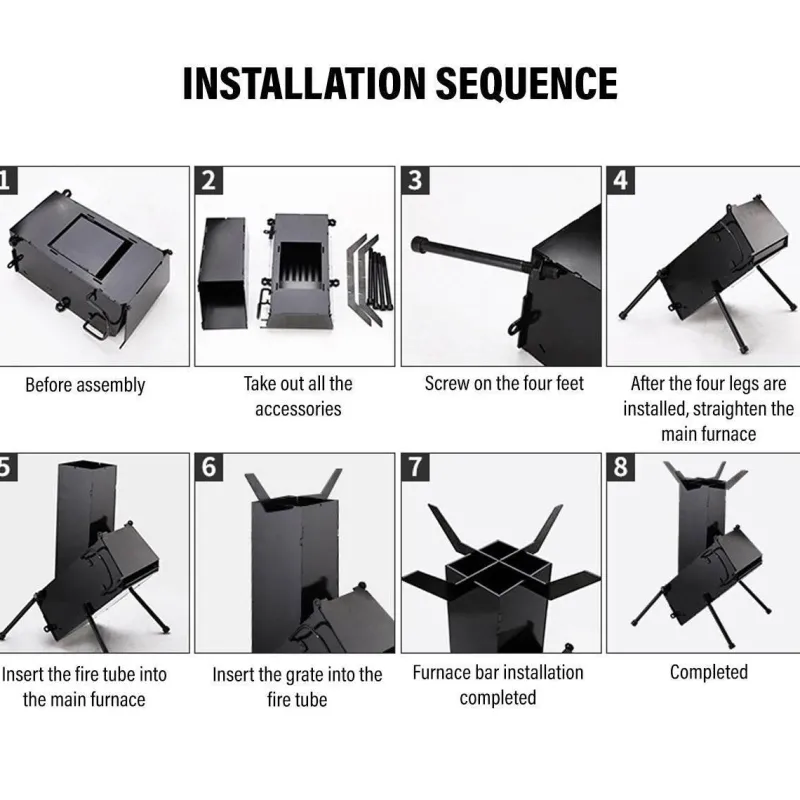 INSTALLATION SEQUENCE

1

Before assembly

2

Take out all the accessories

3

Screw on the four feet

4

After the four legs are installed, straighten the main furnace

5

Insert the fire tube into the main furnace

6

Insert the grate into the fire tube

7

Furnace bar installation completed

8

Completed