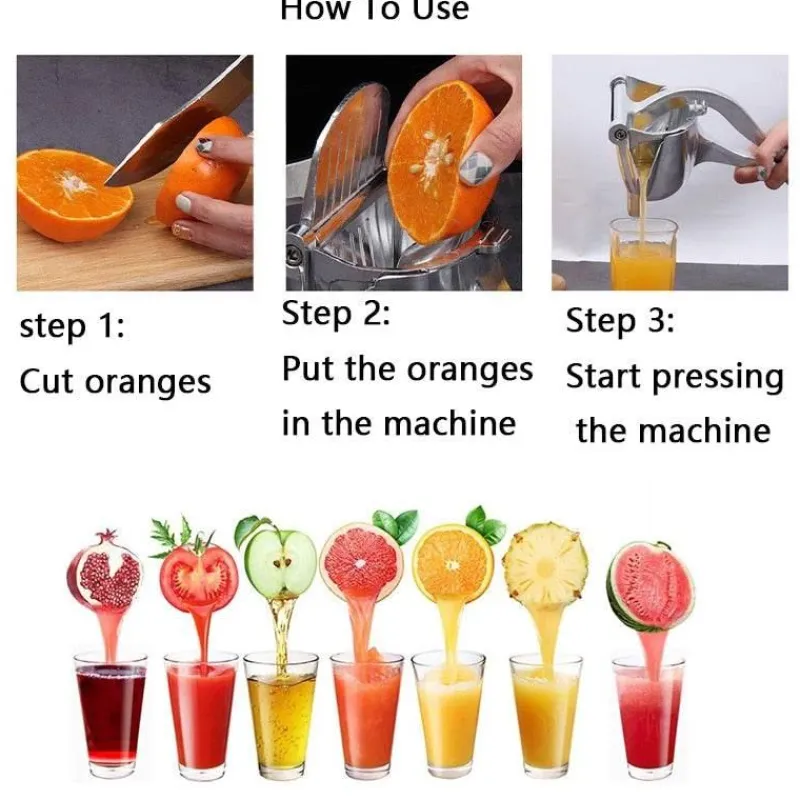 How To Use

step 1:
Cut oranges

Step 2:
Put the oranges in the machine

Step 3:
Start pressing the machine