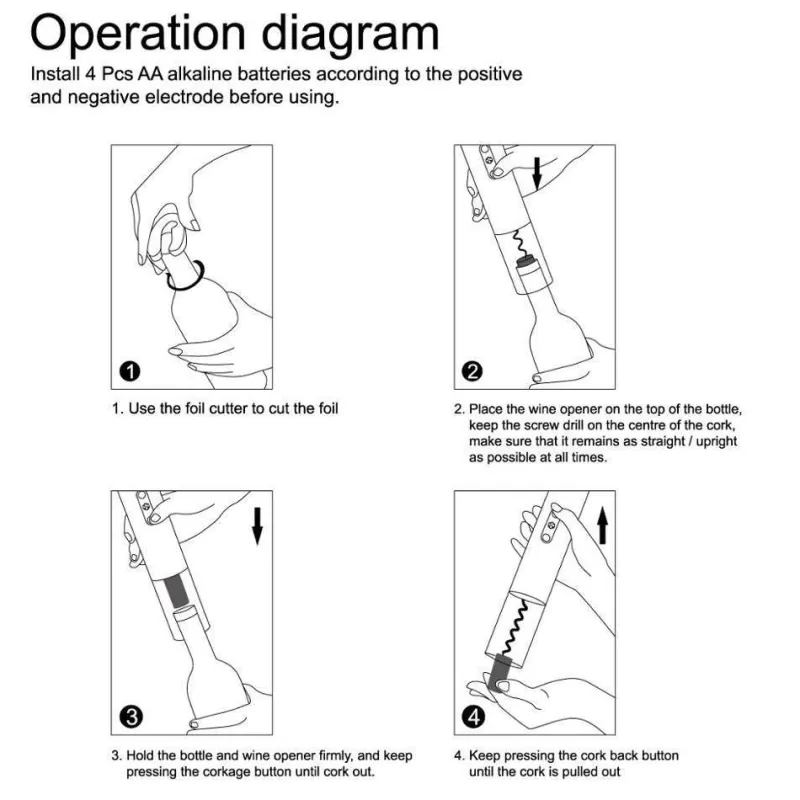 Operation diagram

Install 4 Pcs AA alkaline batteries according to the positive and negative electrode before using.

1

1. Use the foil cutter to cut the foil

2

2. Place the wine opener on the top of the bottle, keep the screw drill on the centre of the cork, make sure that it remains as straight / upright as possible at all times.

3

3. Hold the bottle and wine opener firmly, and keep pressing the corkage button until cork out.

4

4. Keep pressing the cork back button until the cork is pulled out