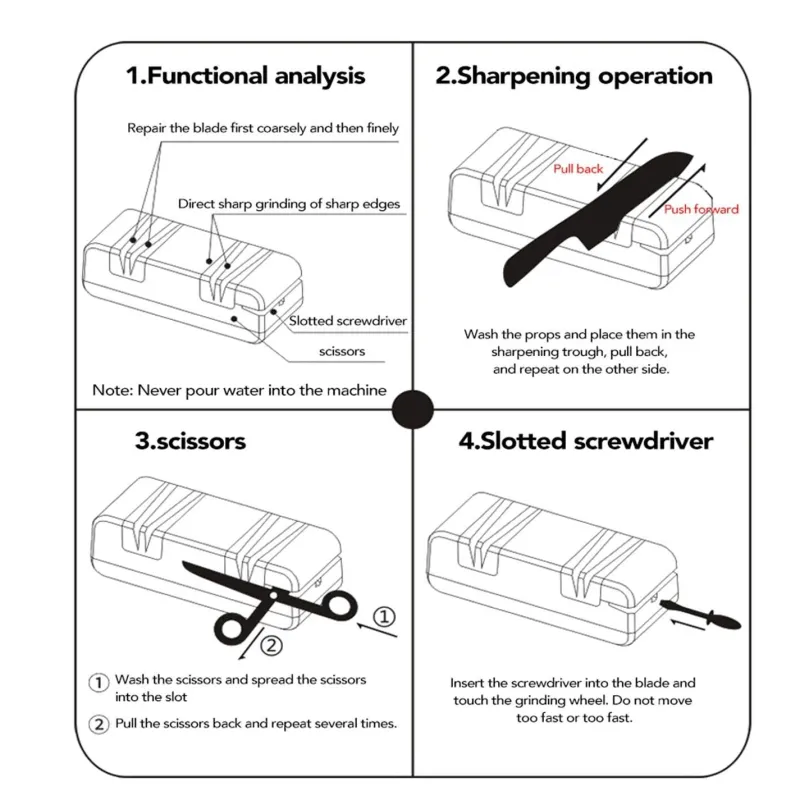 1.Functional analysis

Repair the blade first coarsely and then finely

Direct sharp grinding of sharp edges

Slotted screwdriver

scissors

Note: Never pour water into the machine

2.Sharpening operation

Pull back

Push forward

Wash the props and place them in the sharpening trough, pull back, and repeat on the other side.

3.scissors

①

②

① Wash the scissors and spread the scissors into the slot

② Pull the scissors back and repeat several times.

4.Slotted screwdriver

Insert the screwdriver into the blade and touch the grinding wheel. Do not move too fast or too fast.