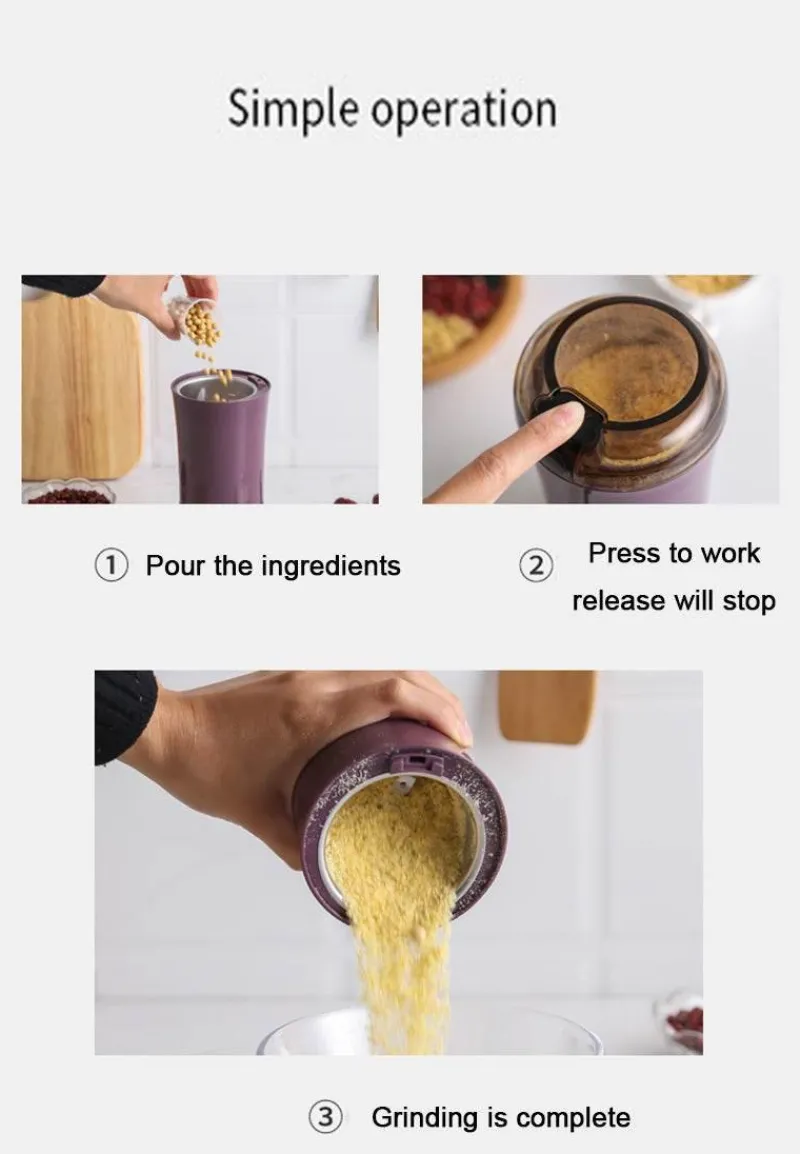 Simple operation

① Pour the ingredients

② Press to work release will stop

③ Grinding is complete