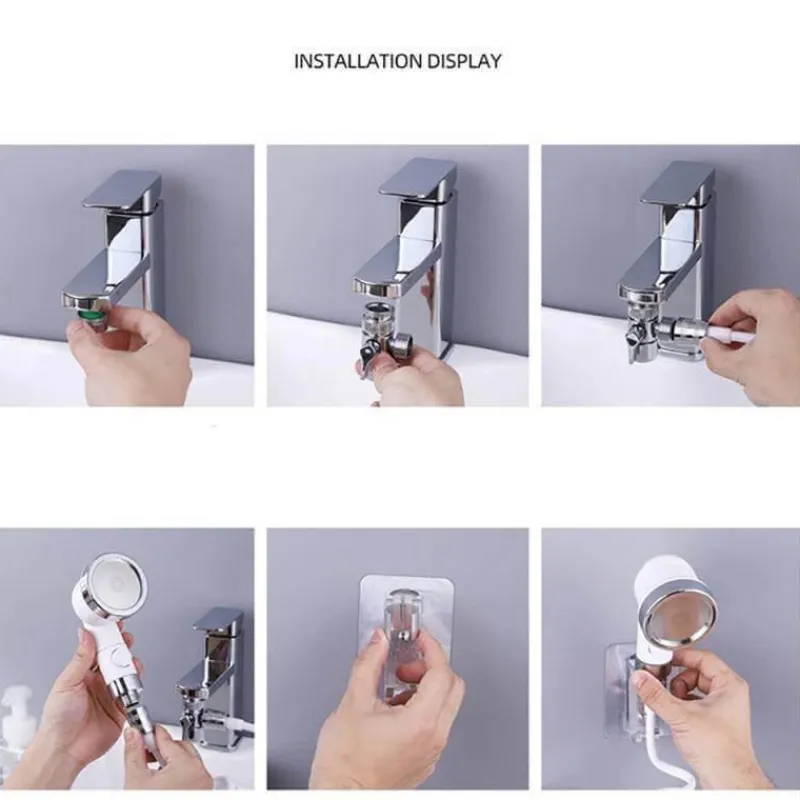 INSTALLATION DISPLAY