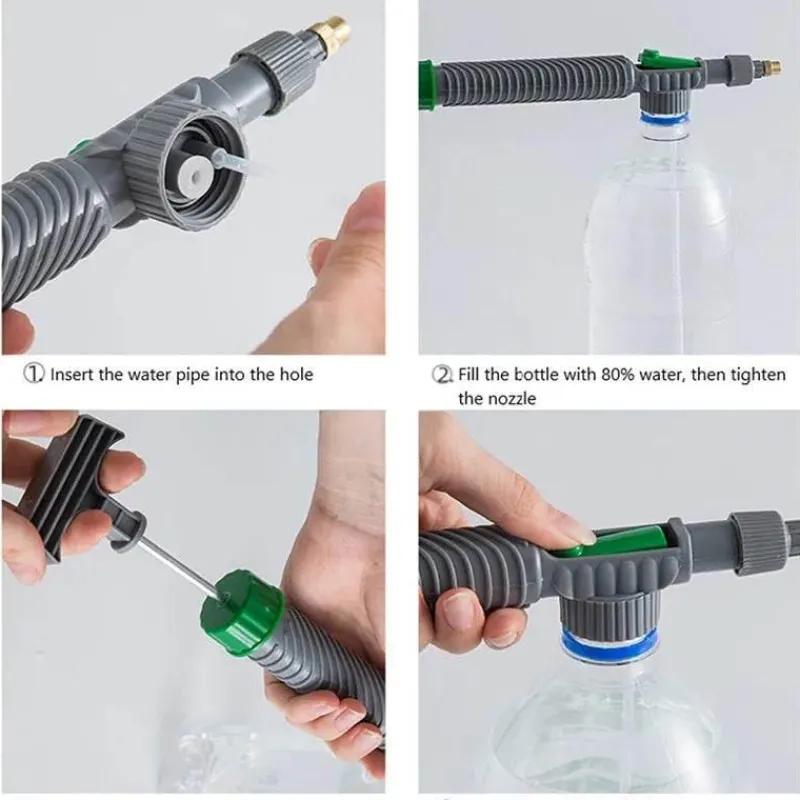 ① Insert the water pipe into the hole

② Fill the bottle with 80% water, then tighten the nozzle