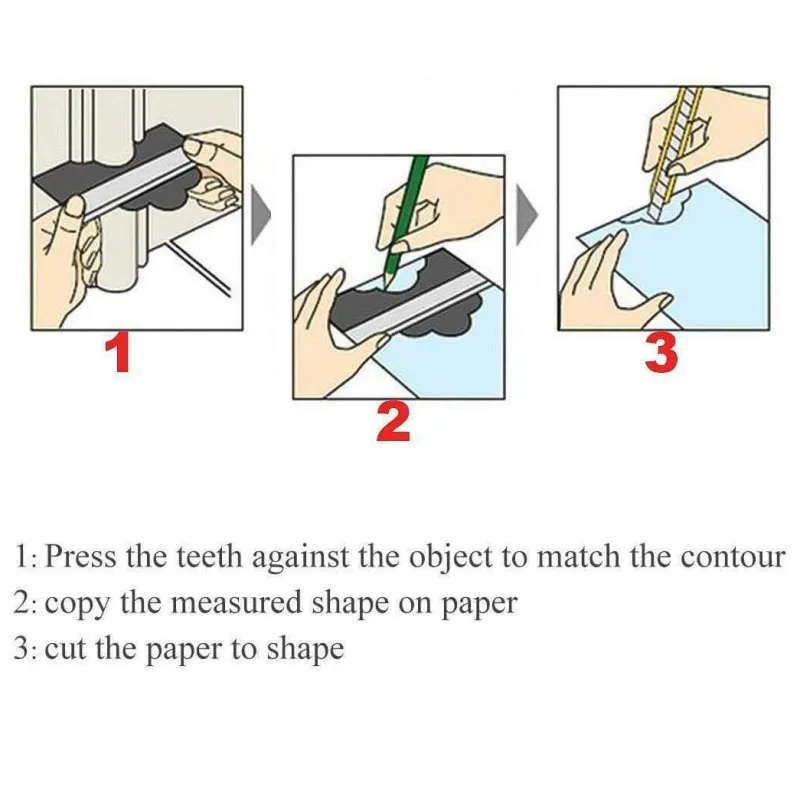 1

2

3

1: Press the teeth against the object to match the contour
2: copy the measured shape on paper
3: cut the paper to shape