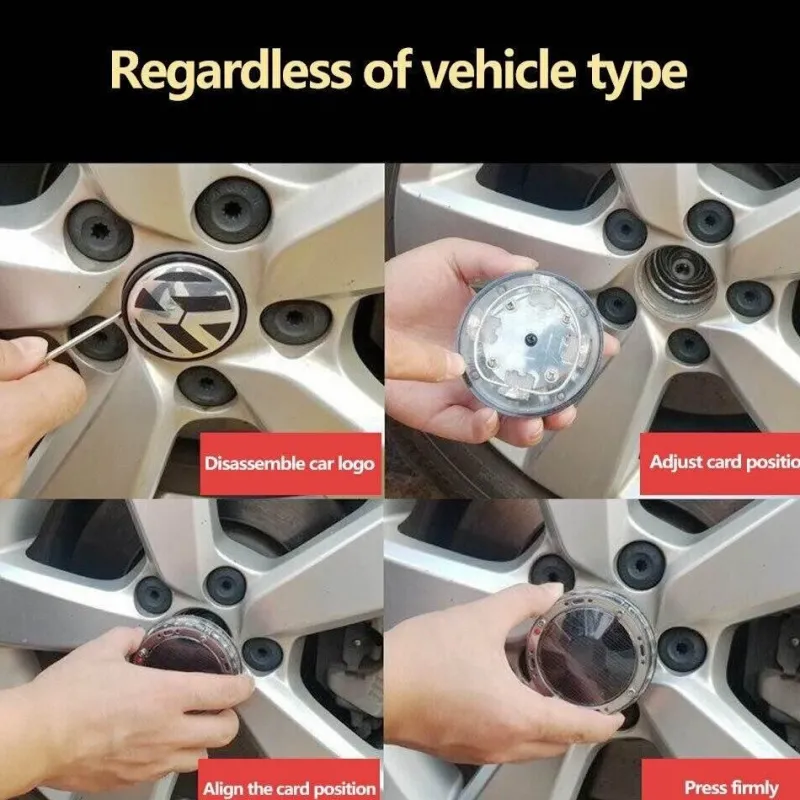 Regardless of vehicle type

Disassemble car logo

Adjust card positio

Align the card position

Press firmly