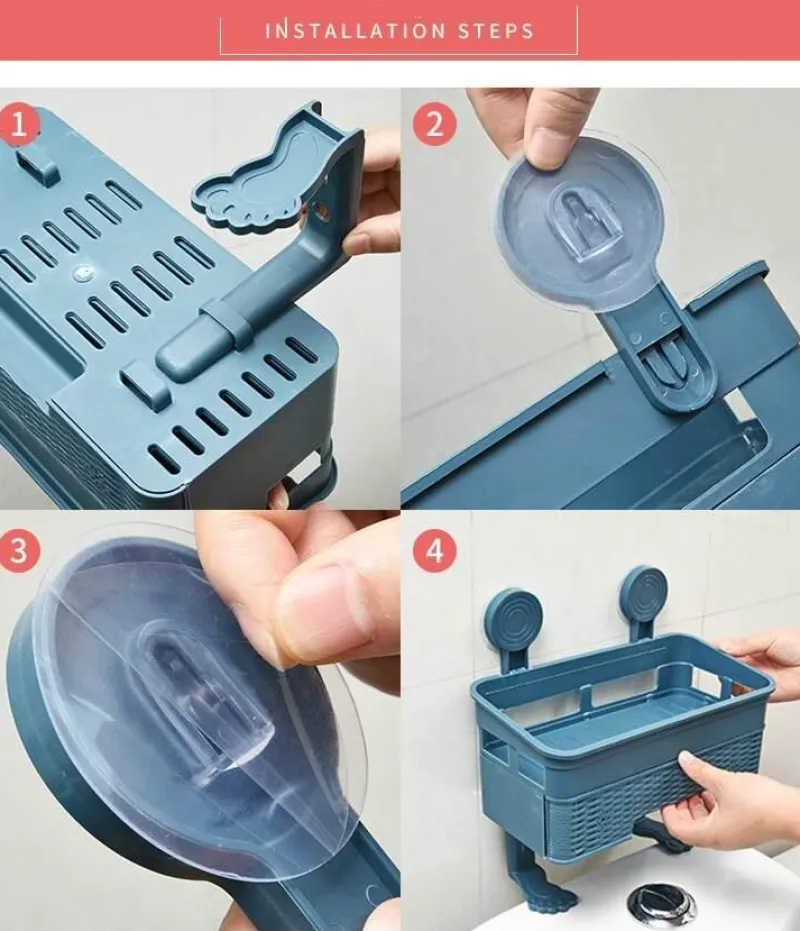 INSTALLATION STEPS

1

2

3

4